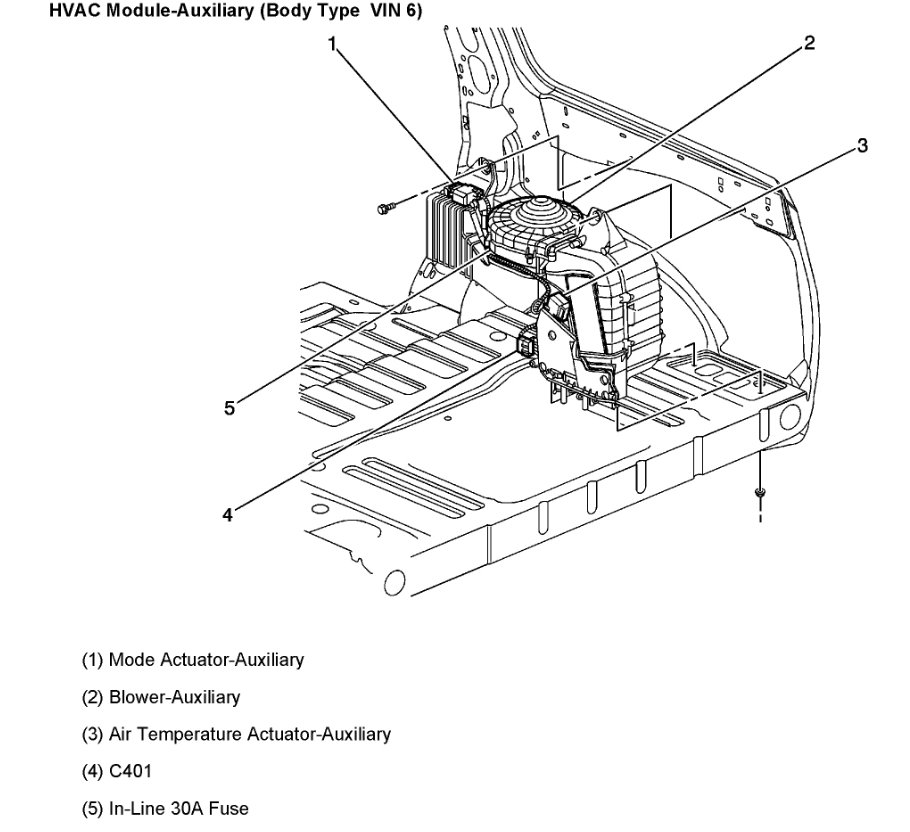 HVAC Module-Auxiliary (Body Type VIN 6)

1

2

3

5

4

(1) Mode Actuator-Auxiliary

(2) Blower-Auxiliary

(3) Air Temperature Actuator-Auxiliary

(4) C401

(5) In-Line 30A Fuse