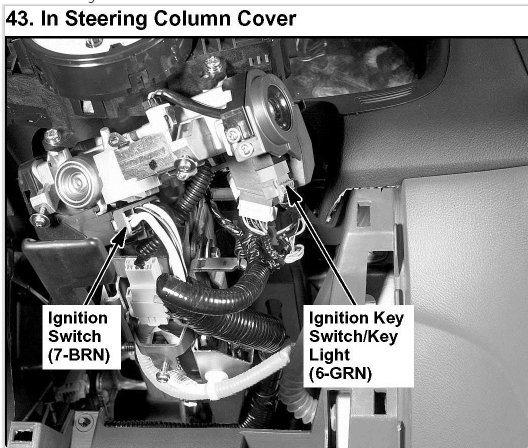 43. In Steering Column Cover

Ignition Switch (7-BRN)

Ignition Key Switch/Key Light (6-GRN)