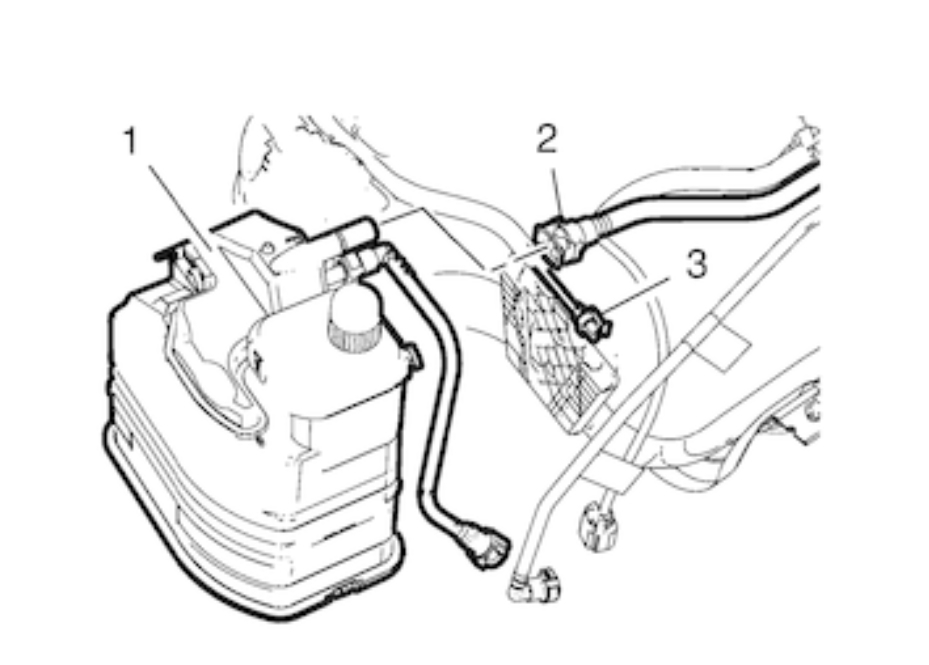 1
2
3