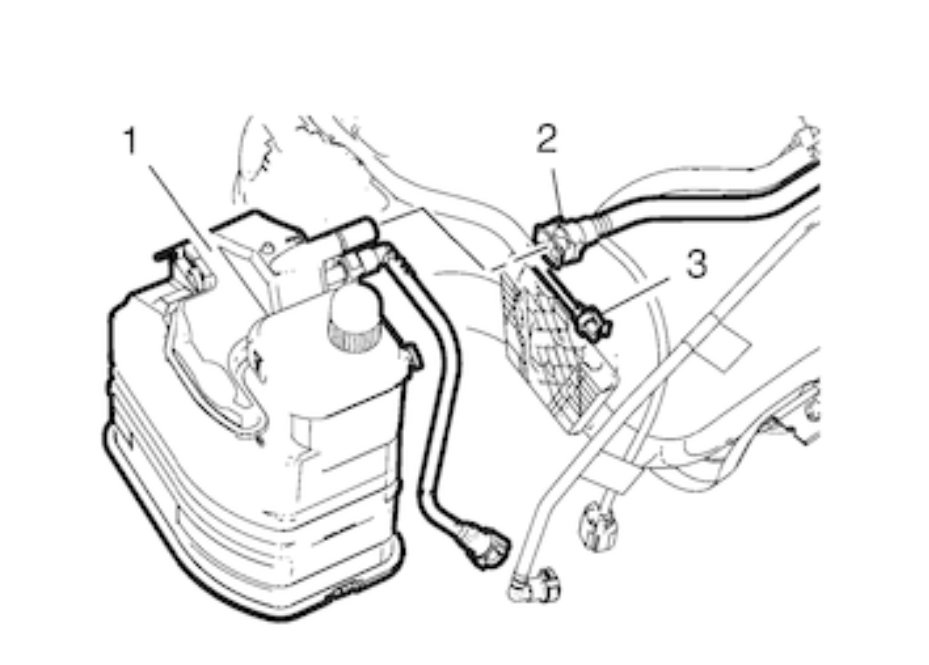 1
2
3