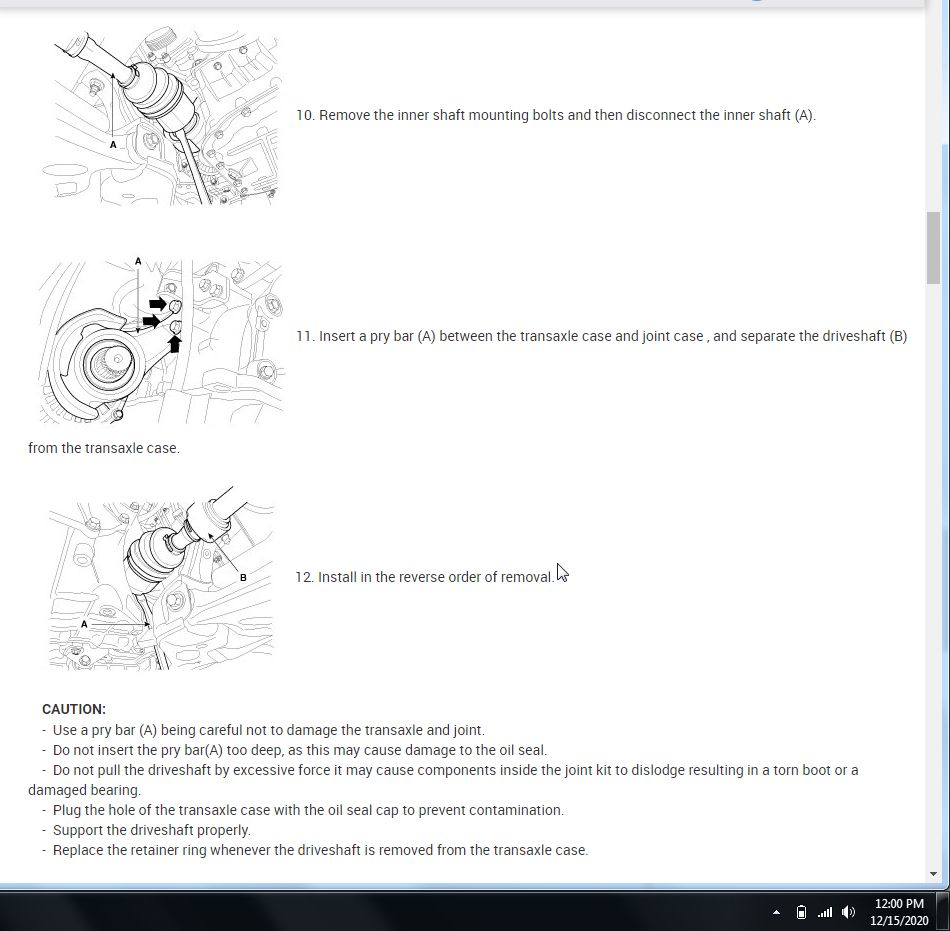 A

10. Remove the inner shaft mounting bolts and then disconnect the inner shaft (A).

A

11. Insert a pry bar (A) between the transaxle case and joint case , and separate the driveshaft (B) from the transaxle case.

B

A

12. Install in the reverse order of removal.

CAUTION:
- Use a pry bar (A) being careful not to damage the transaxle and joint.
- Do not insert the pry bar(A) too deep, as this may cause damage to the oil seal.
- Do not pull the driveshaft by excessive force it may cause components inside the joint kit to dislodge resulting in a torn boot or a damaged bearing.
- Plug the hole of the transaxle case with the oil seal cap to prevent contamination.
- Support the driveshaft properly.
- Replace the retainer ring whenever the driveshaft is removed from the transaxle case.

12:00 PM
12/15/2020