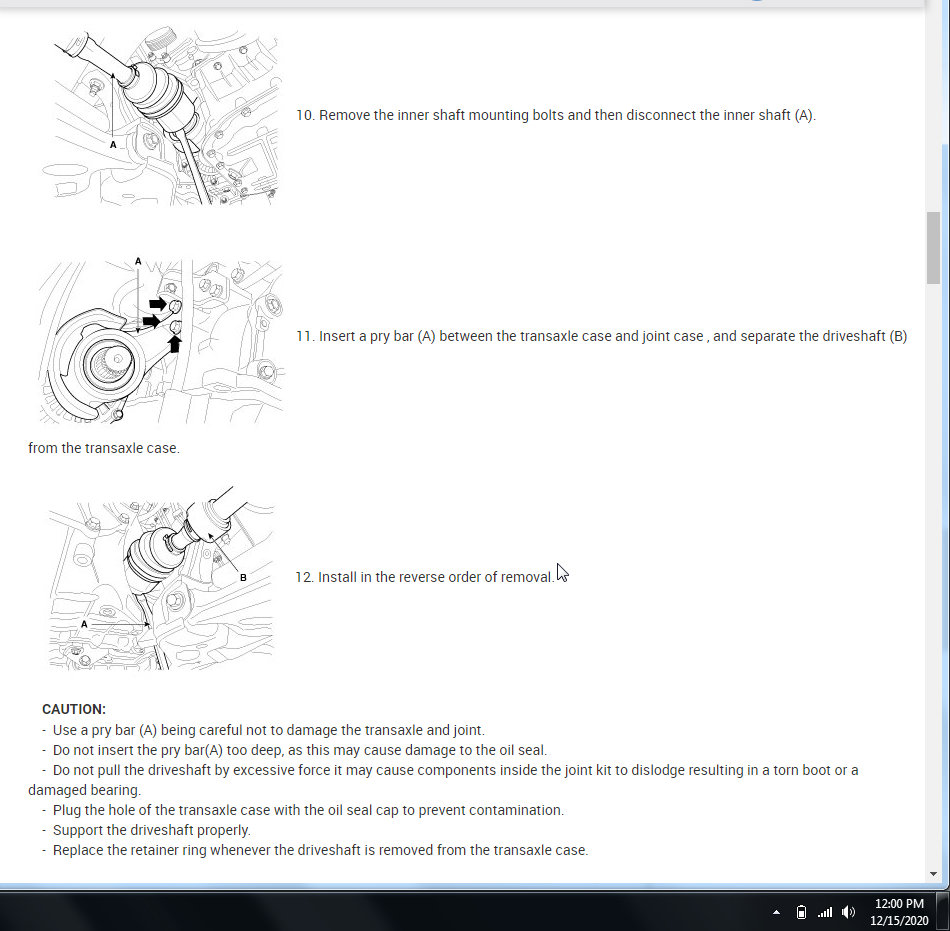 A

10. Remove the inner shaft mounting bolts and then disconnect the inner shaft (A).

A

11. Insert a pry bar (A) between the transaxle case and joint case , and separate the driveshaft (B) from the transaxle case.

B

A

12. Install in the reverse order of removal.

CAUTION:
- Use a pry bar (A) being careful not to damage the transaxle and joint.
- Do not insert the pry bar(A) too deep, as this may cause damage to the oil seal.
- Do not pull the driveshaft by excessive force it may cause components inside the joint kit to dislodge resulting in a torn boot or a damaged bearing.
- Plug the hole of the transaxle case with the oil seal cap to prevent contamination.
- Support the driveshaft properly.
- Replace the retainer ring whenever the driveshaft is removed from the transaxle case.

12:00 PM
12/15/2020