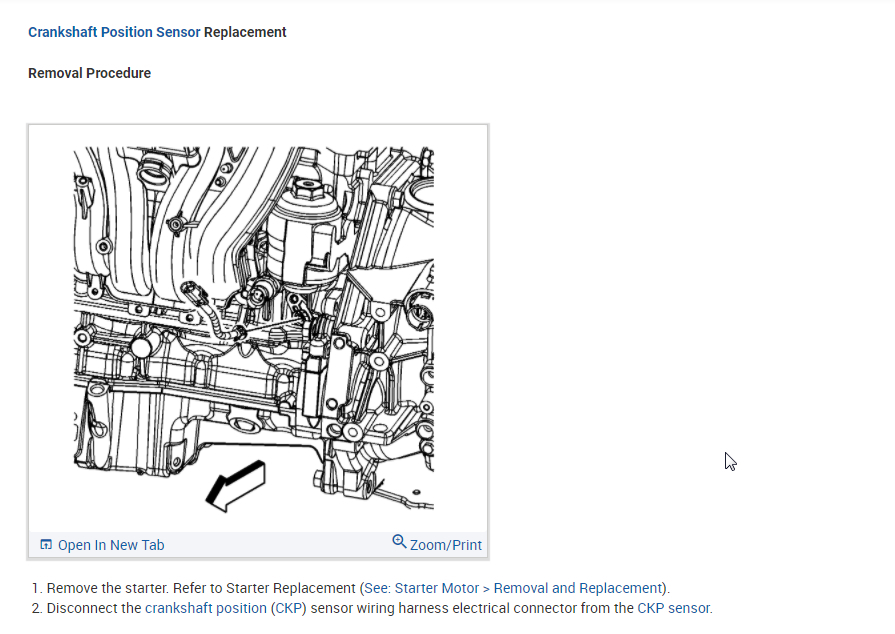 Crankshaft Position Sensor Replacement

Removal Procedure

Open In New Tab

Zoom/Print

1. Remove the starter. Refer to Starter Replacement (See: Starter Motor > Removal and Replacement).
2. Disconnect the crankshaft position (CKP) sensor wiring harness electrical connector from the CKP sensor.