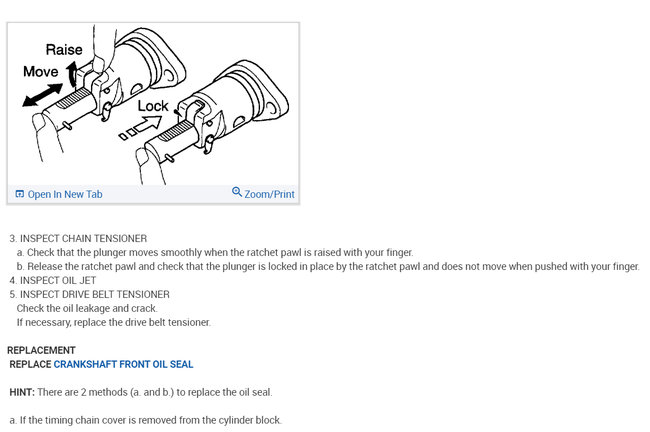 Raise
Move
Lock

Open In New Tab
Zoom/Print

3. INSPECT CHAIN TENSIONER
a. Check that the plunger moves smoothly when the ratchet pawl is raised with your finger.
b. Release the ratchet pawl and check that the plunger is locked in place by the ratchet pawl and does not move when pushed with your finger.
4. INSPECT OIL JET
5. INSPECT DRIVE BELT TENSIONER
Check the oil leakage and crack.
If necessary, replace the drive belt tensioner.

REPLACEMENT
REPLACE CRANKSHAFT FRONT OIL SEAL

HINT: There are 2 methods (a. and b.) to replace the oil seal.

a. If the timing chain cover is removed from the cylinder block.