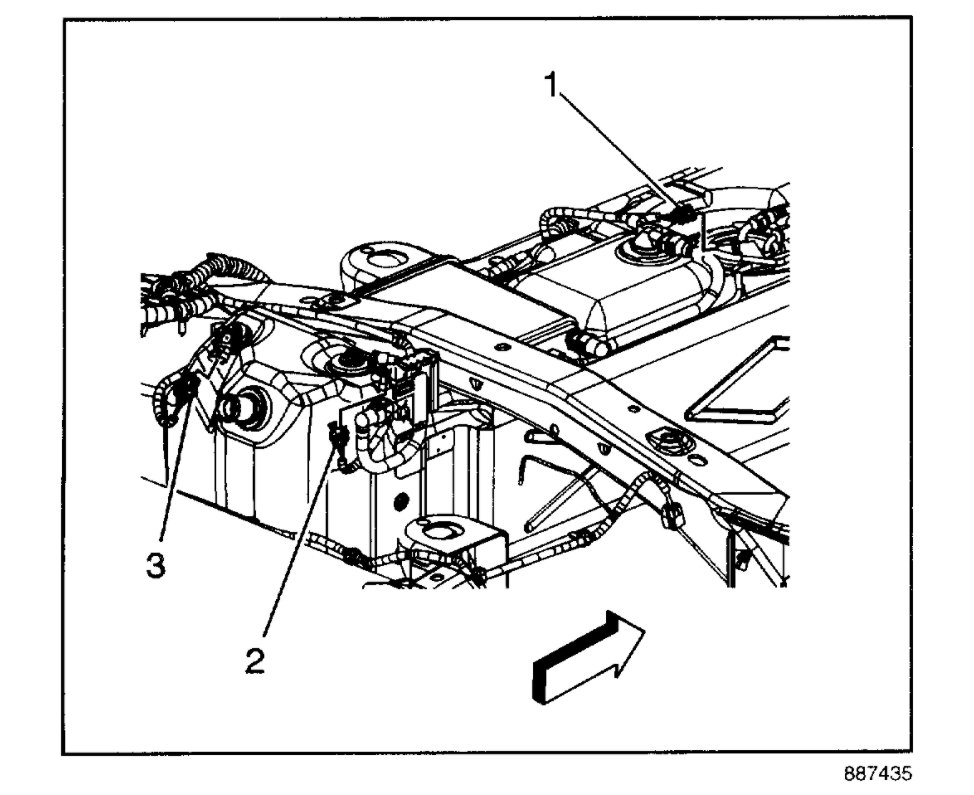 1

3

2

887435