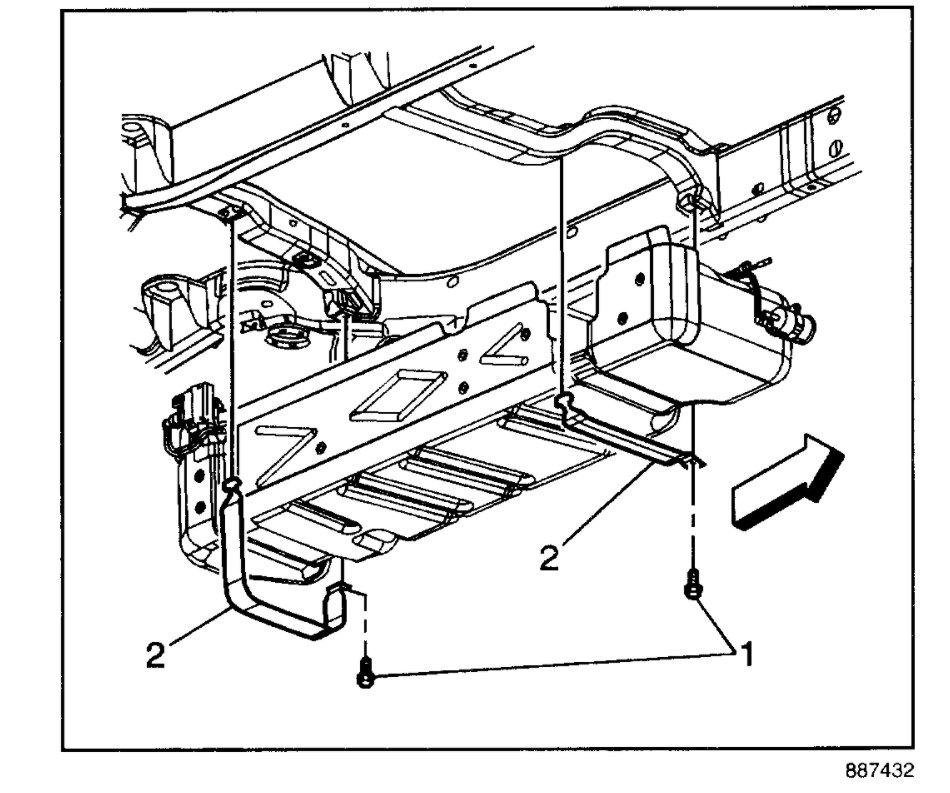 2
2
1
887432