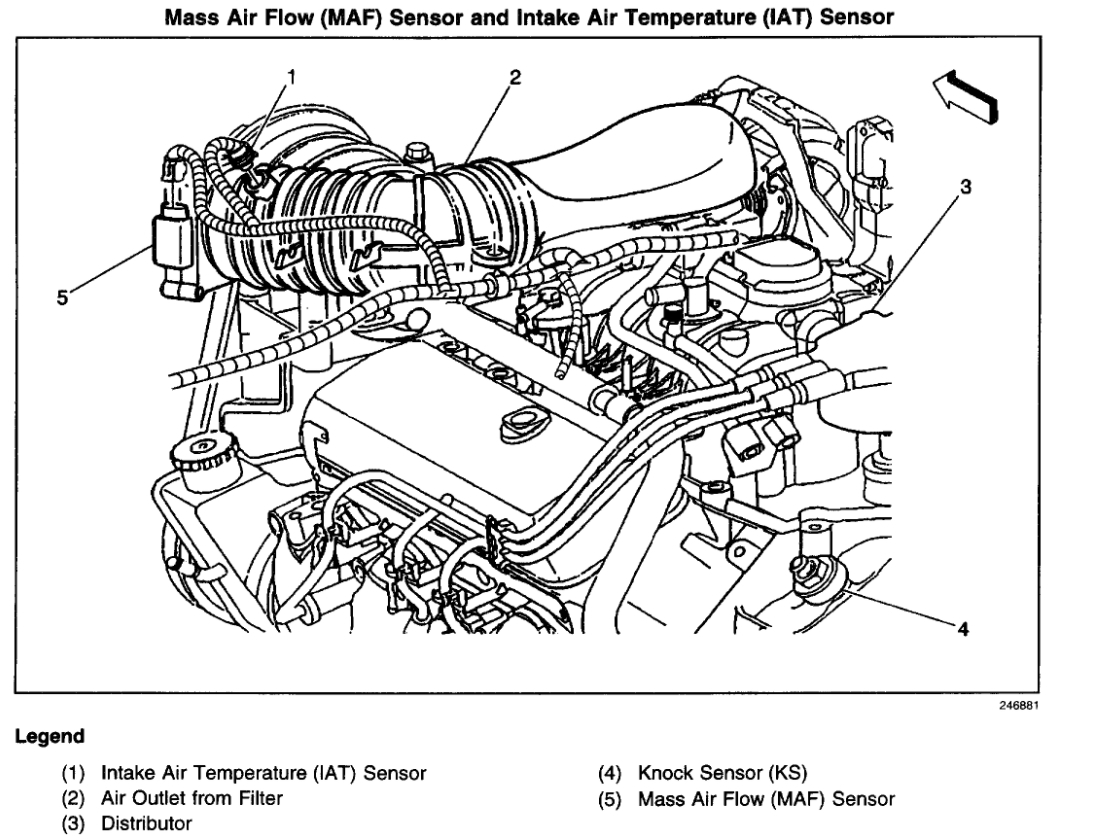 Mass Air Flow (MAF) Sensor and Intake Air Temperature (IAT) Sensor

1
2
3
5
4

246881

Legend

(1) Intake Air Temperature (IAT) Sensor
(2) Air Outlet from Filter
(3) Distributor
(4) Knock Sensor (KS)
(5) Mass Air Flow (MAF) Sensor