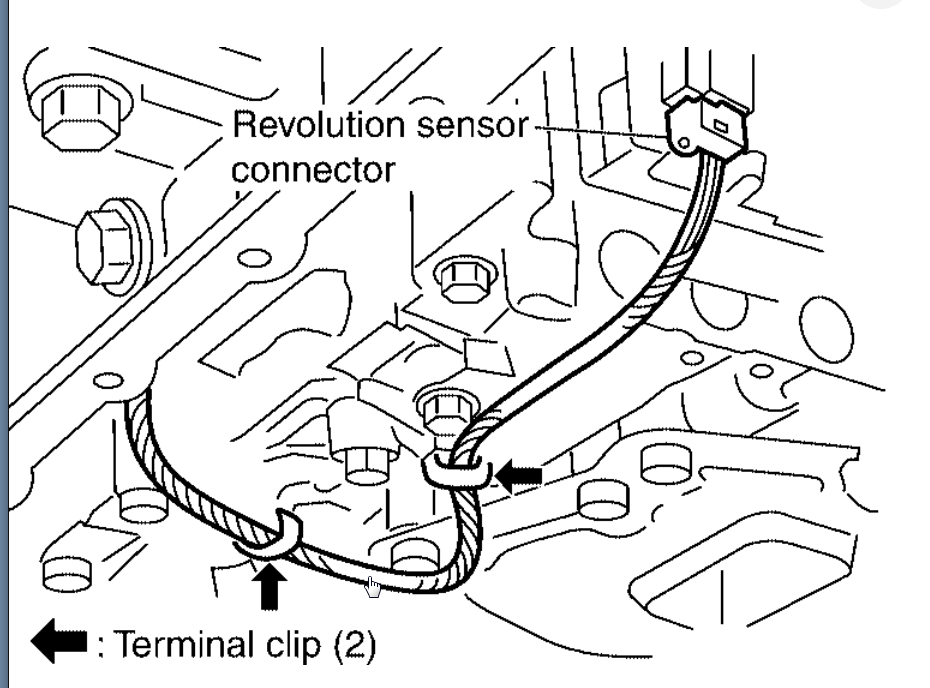 Revolution sensor connector

: Terminal clip (2)