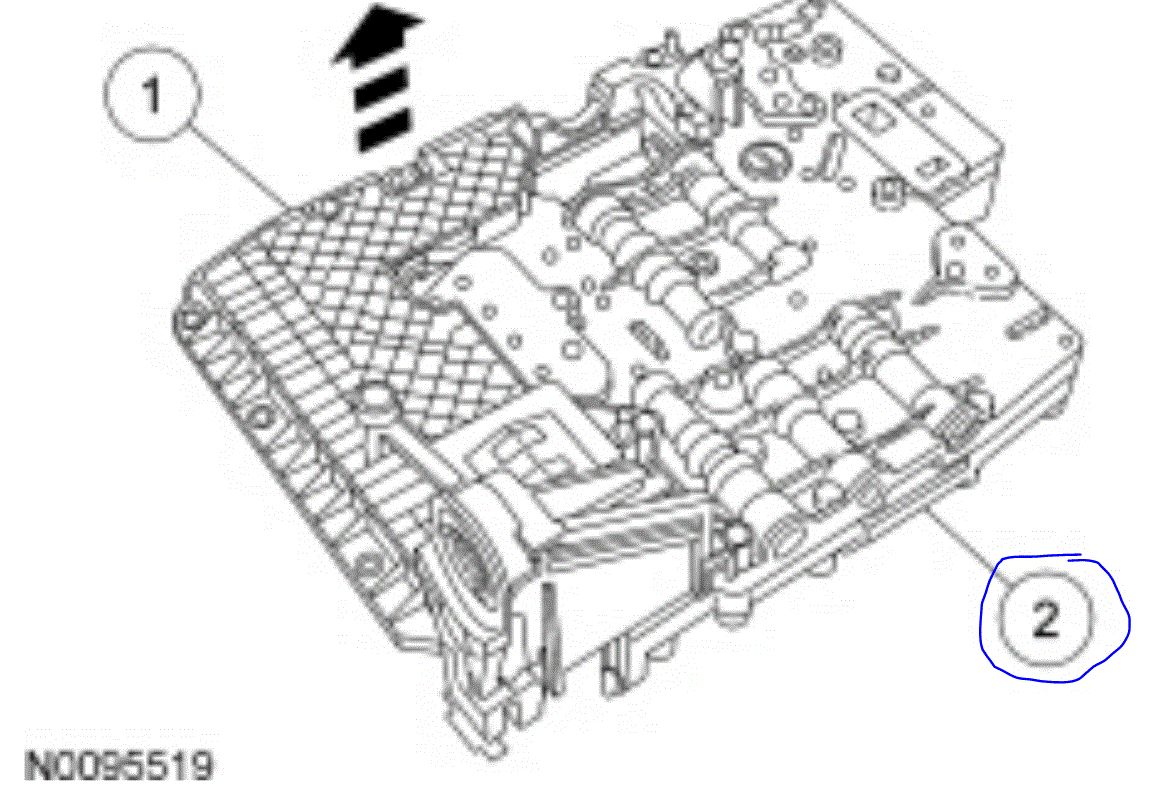 1

2

N0095519