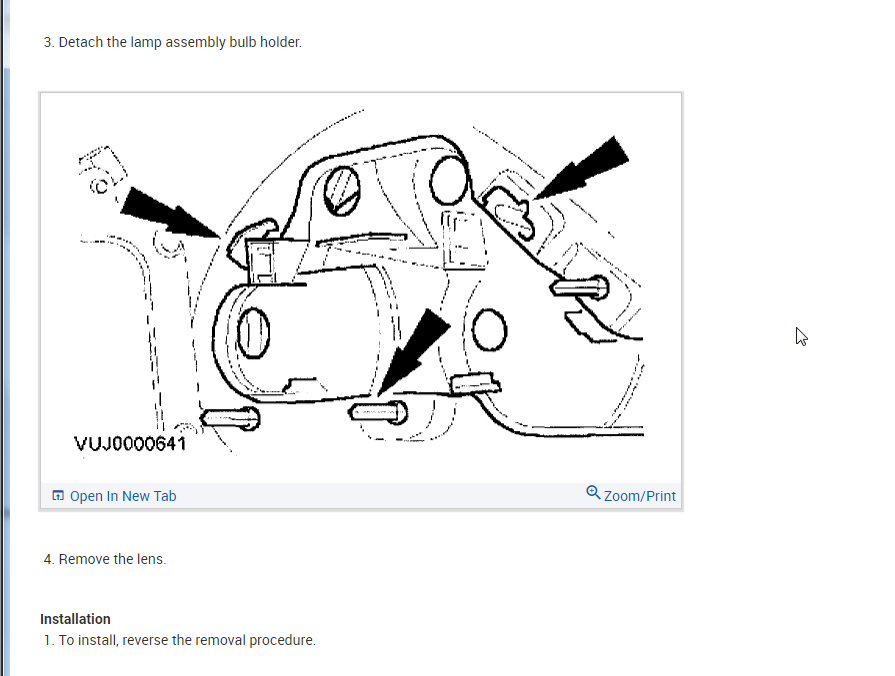 3. Detach the lamp assembly bulb holder.

VUJ0000641

Open In New Tab

Zoom/Print

4. Remove the lens.

Installation

1. To install, reverse the removal procedure.