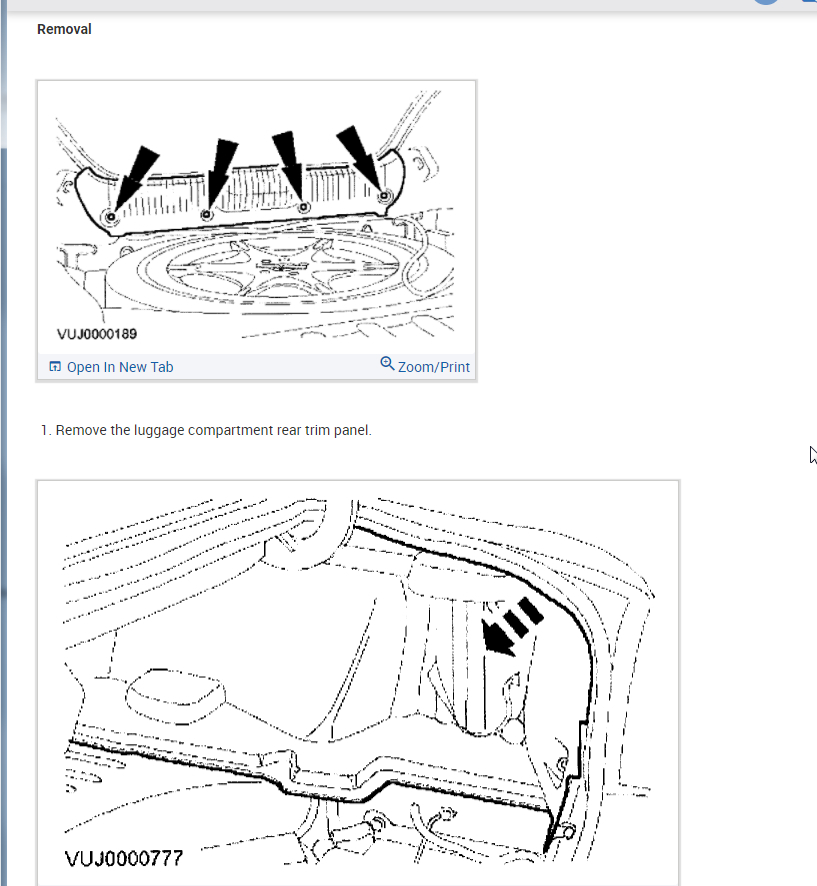 Removal

VUJ0000189

Open In New Tab Zoom/Print

1. Remove the luggage compartment rear trim panel.

VUJ0000777