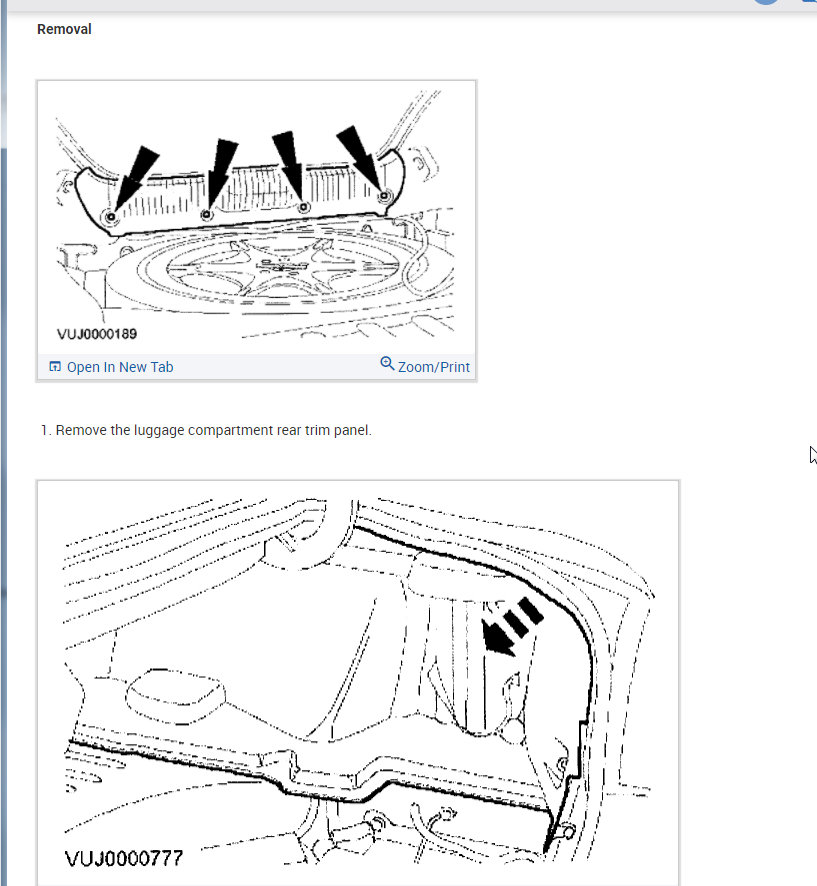 Removal

VUJ0000189

Open In New Tab

Zoom/Print

1. Remove the luggage compartment rear trim panel.

VUJ0000777