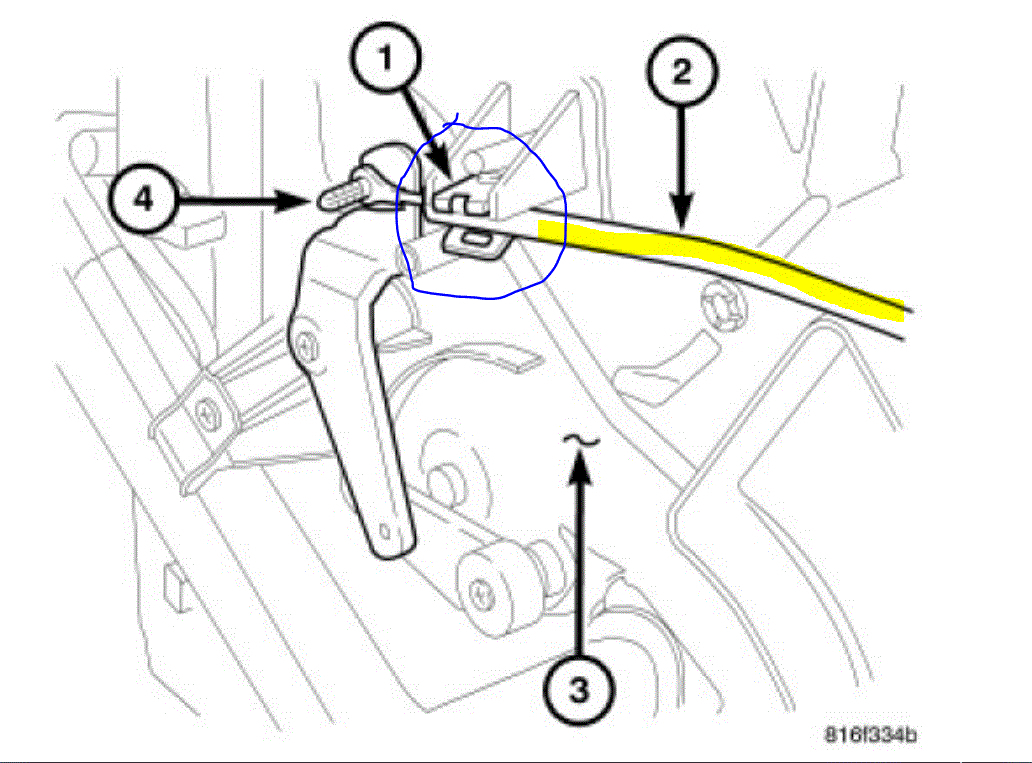 1
2
4
3
816f334b