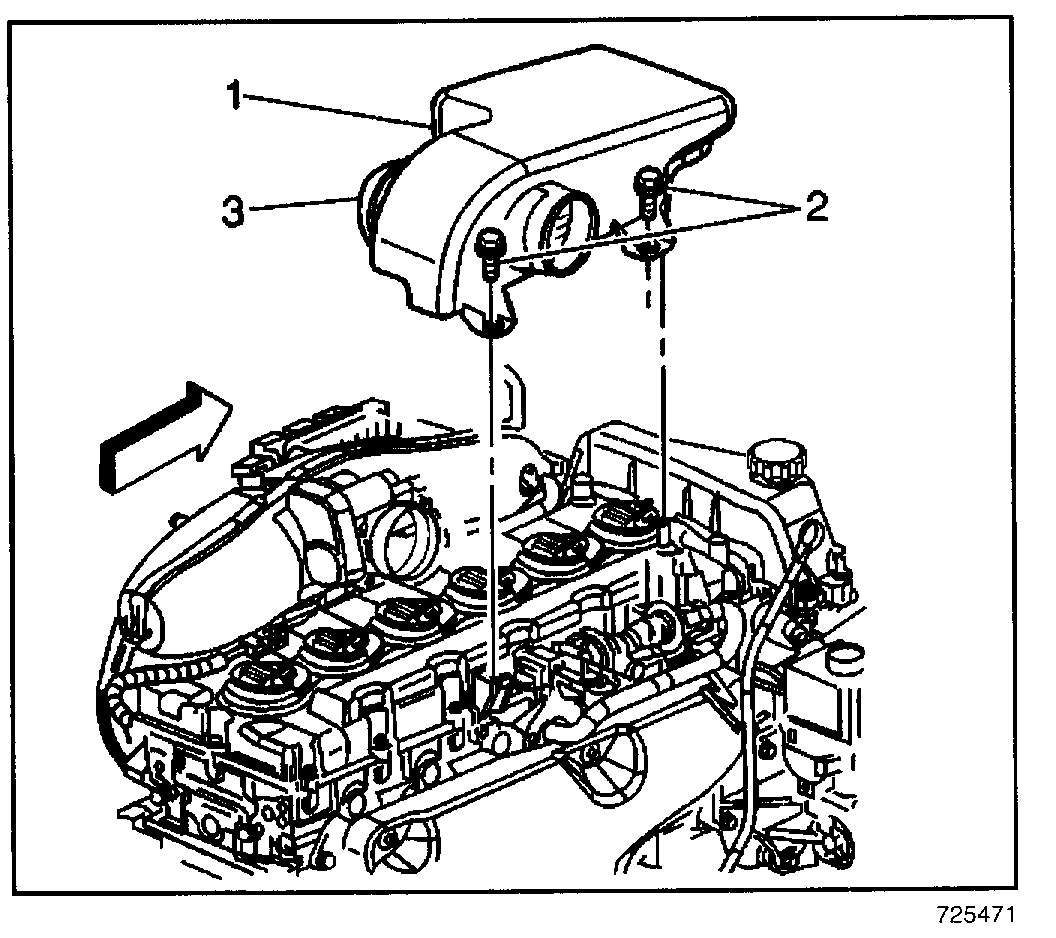 1
3
2
725471