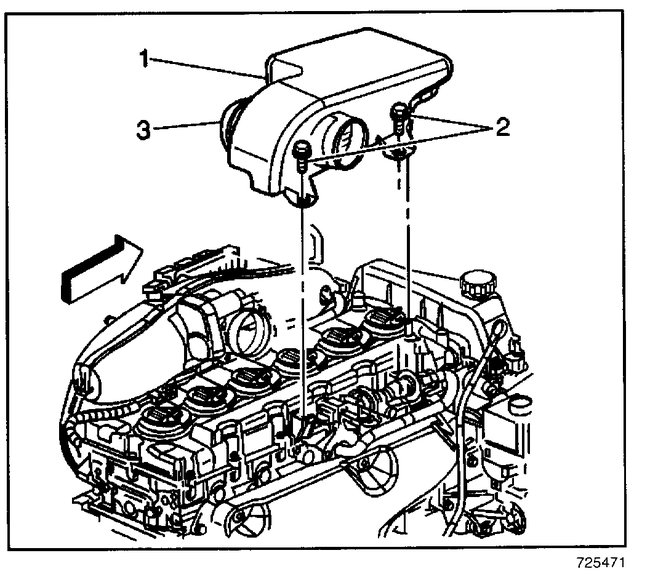 1
3
2
725471