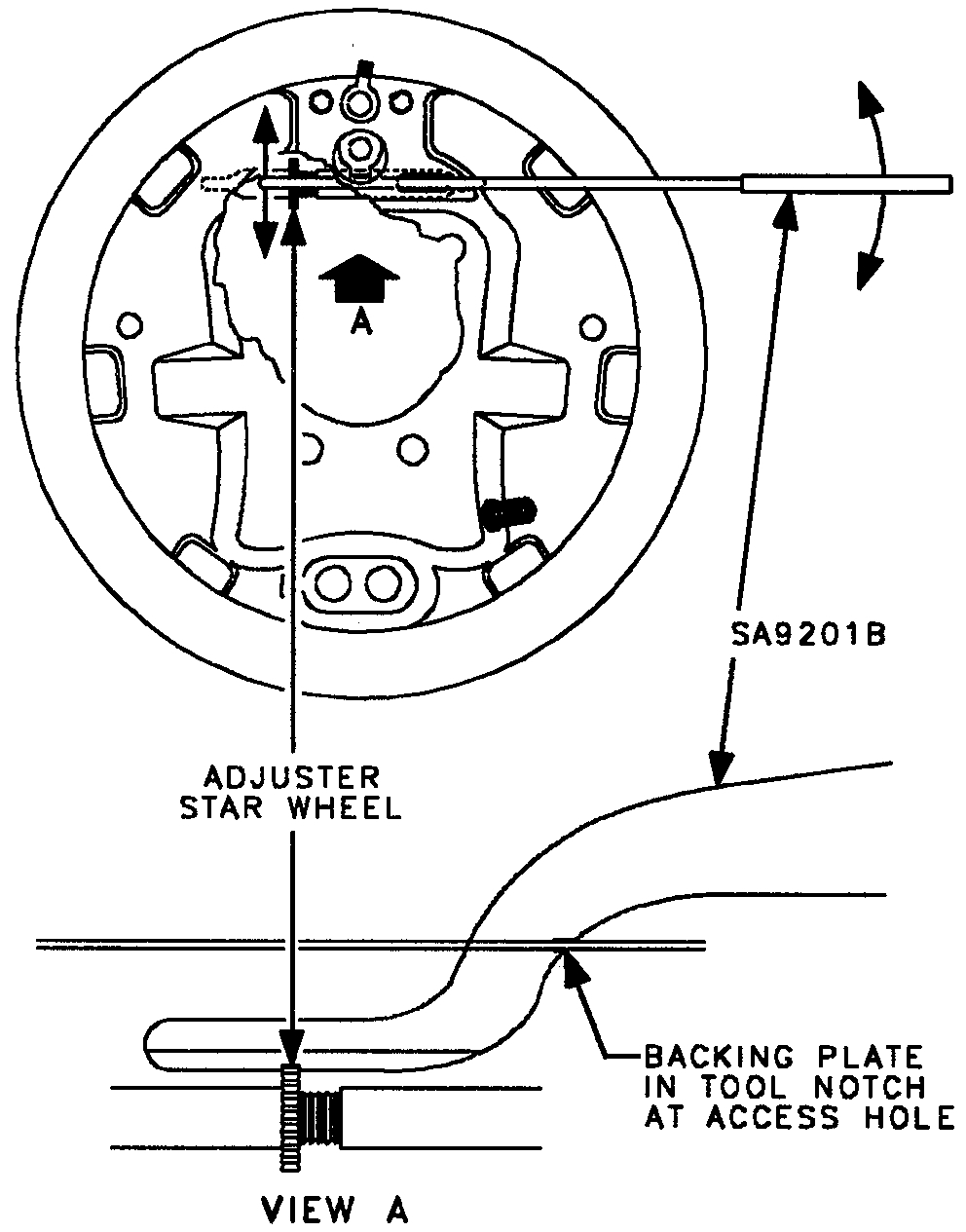 A

SA9201B

ADJUSTER STAR WHEEL

BACKING PLATE IN TOOL NOTCH AT ACCESS HOLE

VIEW A