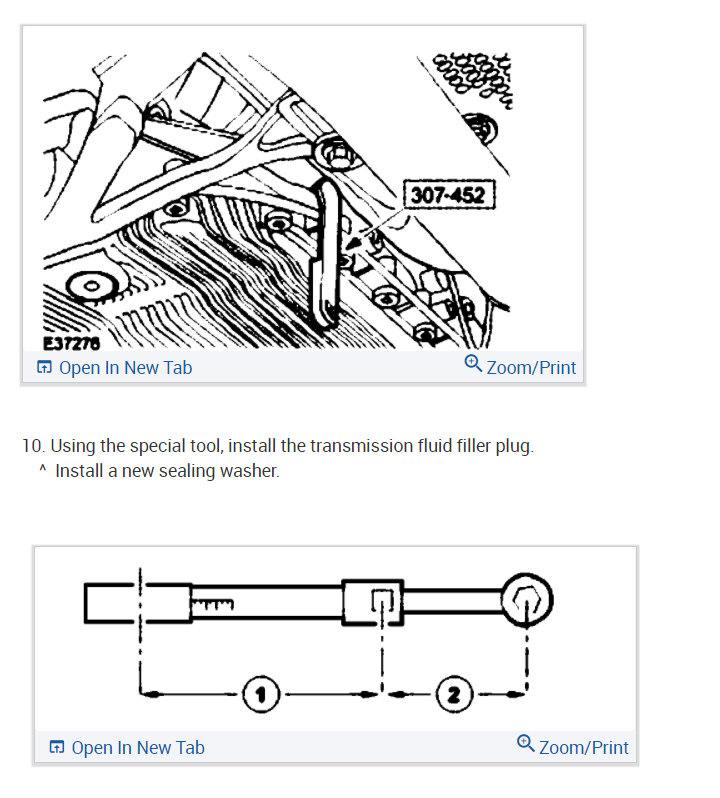 307-452

E37278

Open In New Tab

Zoom/Print

10. Using the special tool, install the transmission fluid filler plug.
^ Install a new sealing washer.

1

2

Open In New Tab

Zoom/Print