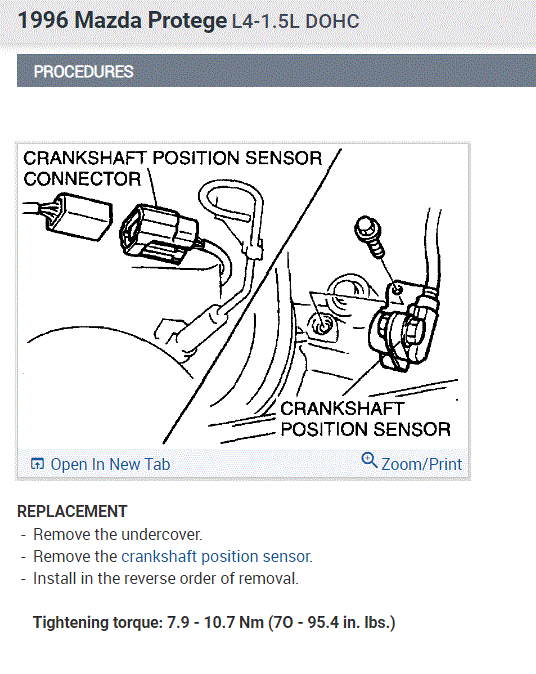 1996 Mazda Protege L4-1.5L DOHC

PROCEDURES

CRANKSHAFT POSITION SENSOR CONNECTOR

CRANKSHAFT POSITION SENSOR

Open In New Tab

Zoom/Print

REPLACEMENT
- Remove the undercover.
- Remove the crankshaft position sensor.
- Install in the reverse order of removal.

Tightening torque: 7.9 - 10.7 Nm (7O - 95.4 in. lbs.)