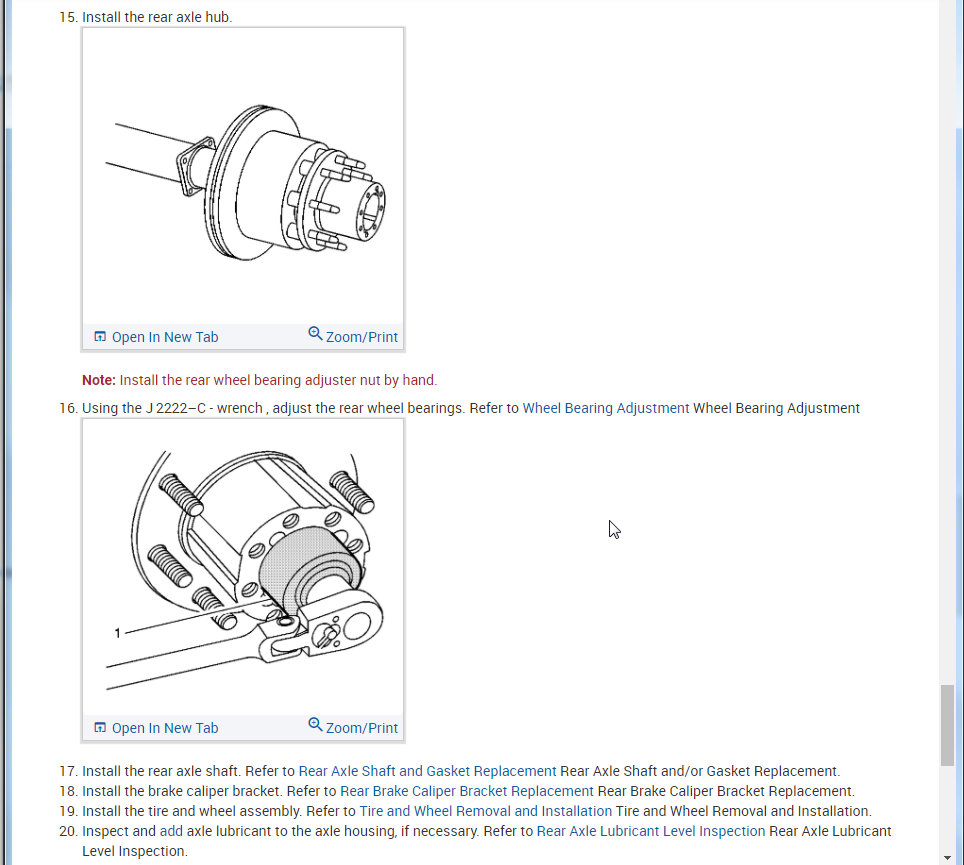 15. Install the rear axle hub.

Open In New Tab Zoom/Print

Note: Install the rear wheel bearing adjuster nut by hand.

16. Using the J 2222–C - wrench , adjust the rear wheel bearings. Refer to Wheel Bearing Adjustment Wheel Bearing Adjustment

1

Open In New Tab Zoom/Print

17. Install the rear axle shaft. Refer to Rear Axle Shaft and Gasket Replacement Rear Axle Shaft and/or Gasket Replacement.
18. Install the brake caliper bracket. Refer to Rear Brake Caliper Bracket Replacement Rear Brake Caliper Bracket Replacement.
19. Install the tire and wheel assembly. Refer to Tire and Wheel Removal and Installation Tire and Wheel Removal and Installation.
20. Inspect and add axle lubricant to the axle housing, if necessary. Refer to Rear Axle Lubricant Level Inspection Rear Axle Lubricant Level Inspection.