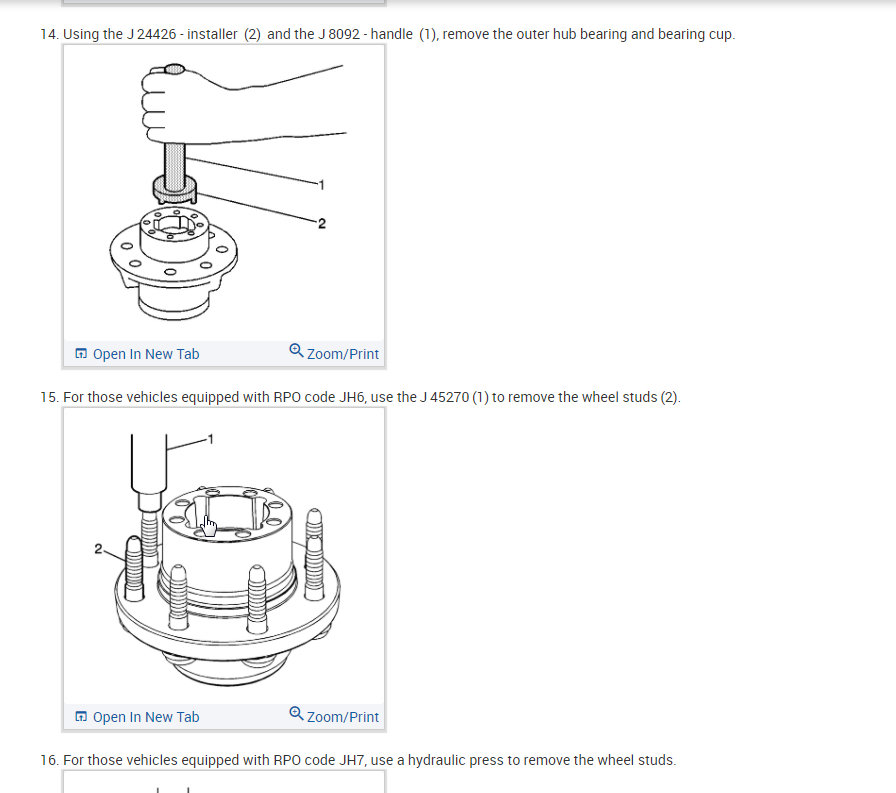 14. Using the J 24426 - installer (2) and the J 8092 - handle (1), remove the outer hub bearing and bearing cup.

1
2

Open In New Tab Zoom/Print

15. For those vehicles equipped with RPO code JH6, use the J 45270 (1) to remove the wheel studs (2).

1
2

Open In New Tab Zoom/Print

16. For those vehicles equipped with RPO code JH7, use a hydraulic press to remove the wheel studs.