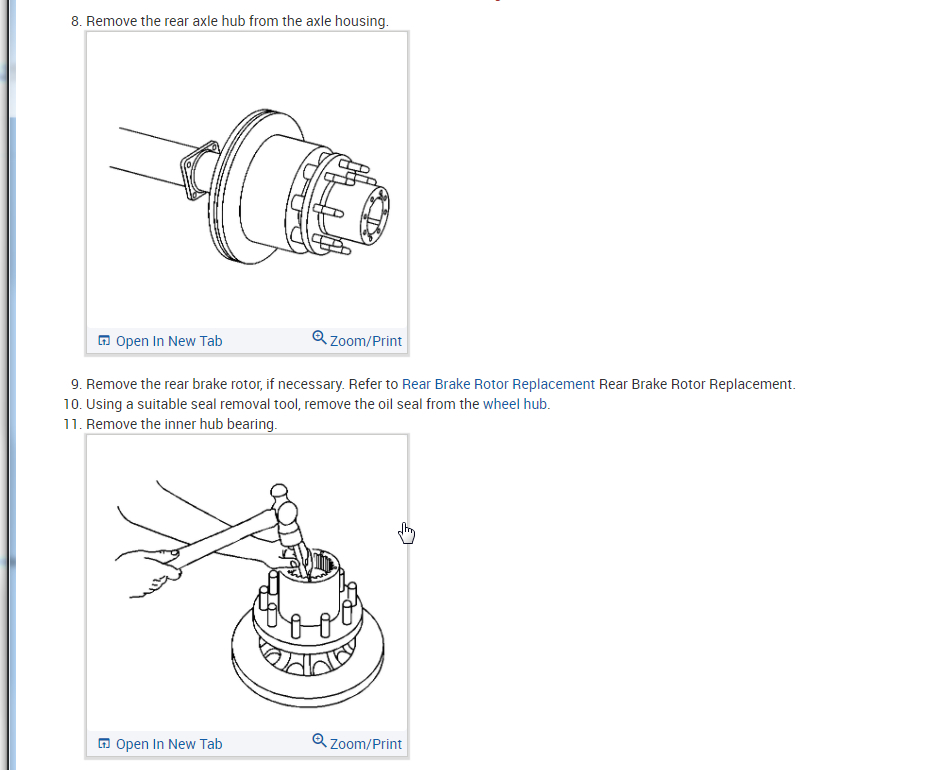 8. Remove the rear axle hub from the axle housing.

Open In New Tab Zoom/Print

9. Remove the rear brake rotor, if necessary. Refer to Rear Brake Rotor Replacement Rear Brake Rotor Replacement.
10. Using a suitable seal removal tool, remove the oil seal from the wheel hub.
11. Remove the inner hub bearing.

Open In New Tab Zoom/Print