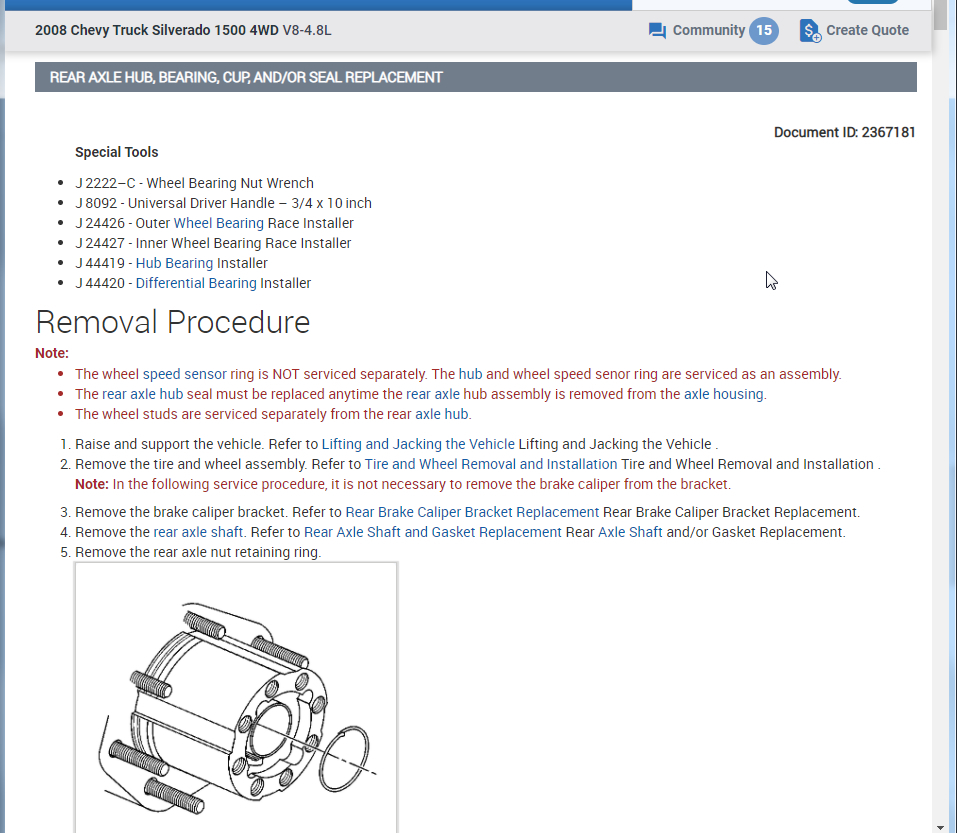 2008 Chevy Truck Silverado 1500 4WD V8-4.8L

Community 15

Create Quote

REAR AXLE HUB, BEARING, CUP, AND/OR SEAL REPLACEMENT

Document ID: 2367181

Special Tools

- J 2222–C - Wheel Bearing Nut Wrench
- J 8092 - Universal Driver Handle – 3/4 x 10 inch
- J 24426 - Outer Wheel Bearing Race Installer
- J 24427 - Inner Wheel Bearing Race Installer
- J 44419 - Hub Bearing Installer
- J 44420 - Differential Bearing Installer

Removal Procedure

Note:

- The wheel speed sensor ring is NOT serviced separately. The hub and wheel speed senor ring are serviced as an assembly.
- The rear axle hub seal must be replaced anytime the rear axle hub assembly is removed from the axle housing.
- The wheel studs are serviced separately from the rear axle hub.

1. Raise and support the vehicle. Refer to Lifting and Jacking the Vehicle Lifting and Jacking the Vehicle .
2. Remove the tire and wheel assembly. Refer to Tire and Wheel Removal and Installation Tire and Wheel Removal and Installation .
Note: In the following service procedure, it is not necessary to remove the brake caliper from the bracket.
3. Remove the brake caliper bracket. Refer to Rear Brake Caliper Bracket Replacement Rear Brake Caliper Bracket Replacement.
4. Remove the rear axle shaft. Refer to Rear Axle Shaft and Gasket Replacement Rear Axle Shaft and/or Gasket Replacement.
5. Remove the rear axle nut retaining ring.