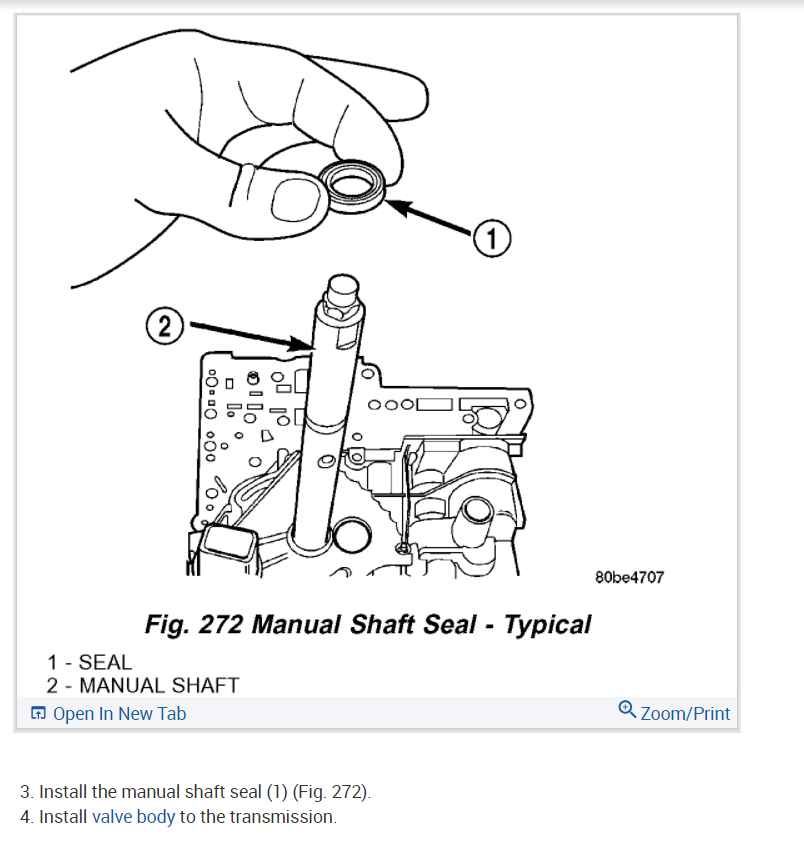 1

2

80be4707

Fig. 272 Manual Shaft Seal - Typical

1 - SEAL
2 - MANUAL SHAFT

Open In New Tab

Zoom/Print

3. Install the manual shaft seal (1) (Fig. 272).
4. Install valve body to the transmission.