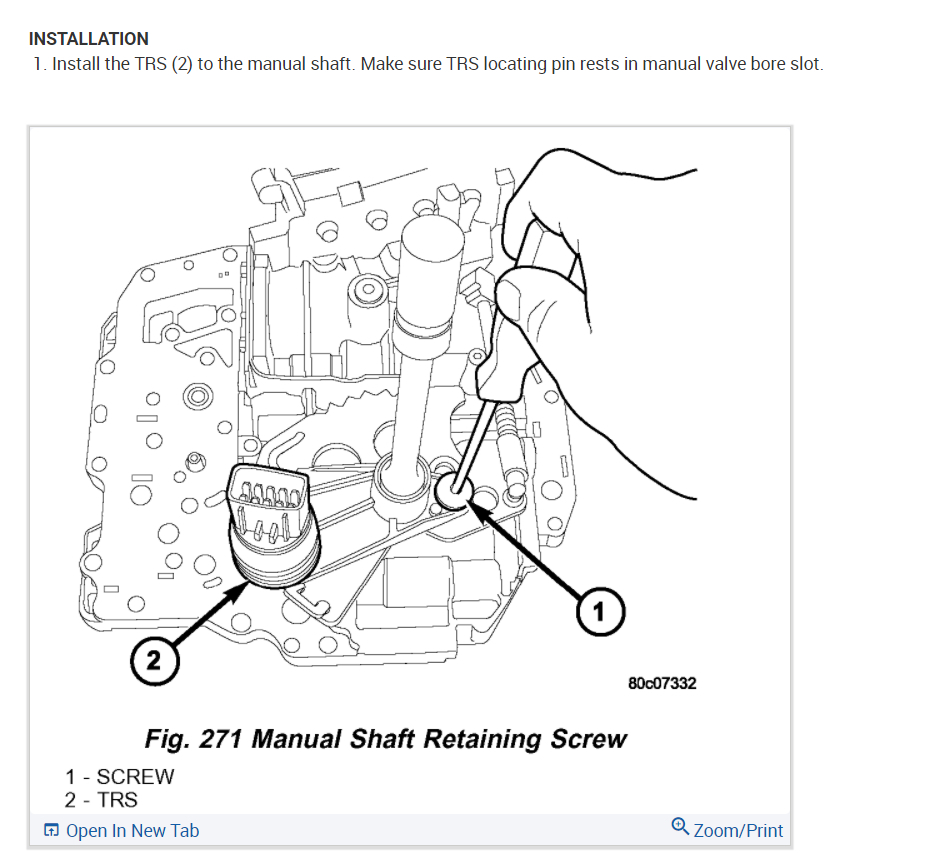 INSTALLATION

1. Install the TRS (2) to the manual shaft. Make sure TRS locating pin rests in manual valve bore slot.

1

2

80c07332

Fig. 271 Manual Shaft Retaining Screw

1 - SCREW
2 - TRS

Open In New Tab

Zoom/Print