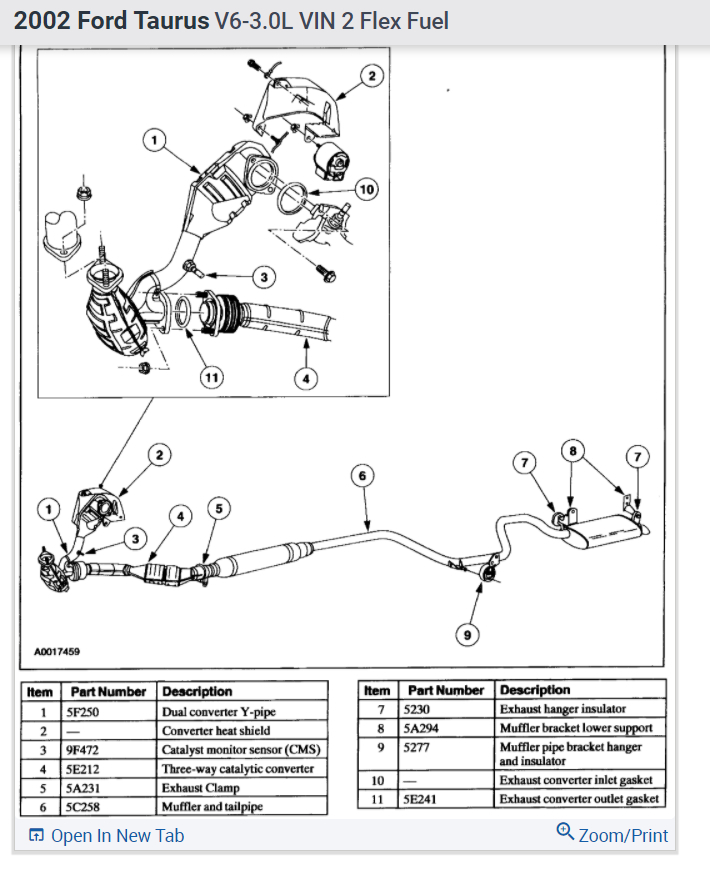 2002 Ford Taurus V6-3.0L VIN 2 Flex Fuel

2
1
10
3
11
4
2
1
3
4
5
6
7
8
7
9
A0017459

| Item | Part Number | Description |
|---|---|---|
| 1 | 5F250 | Dual converter Y-pipe |
| 2 | — | Converter heat shield |
| 3 | 9F472 | Catalyst monitor sensor (CMS) |
| 4 | 5E212 | Three-way catalytic converter |
| 5 | 5A231 | Exhaust Clamp |
| 6 | 5C258 | Muffler and tailpipe |

| Item | Part Number | Description |
|---|---|---|
| 7 | 5230 | Exhaust hanger insulator |
| 8 | 5A294 | Muffler bracket lower support |
| 9 | 5277 | Muffler pipe bracket hanger and insulator |
| 10 | — | Exhaust converter inlet gasket |
| 11 | 5E241 | Exhaust converter outlet gasket |

Open In New Tab
Zoom/Print