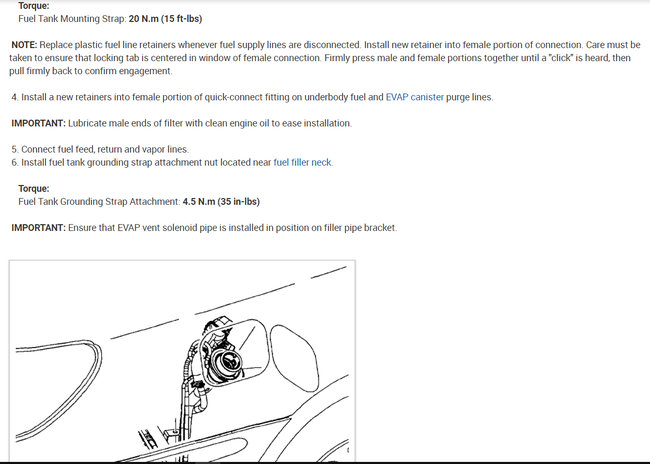 Torque:
Fuel Tank Mounting Strap: 20 N.m (15 ft-lbs)

NOTE: Replace plastic fuel line retainers whenever fuel supply lines are disconnected. Install new retainer into female portion of connection. Care must be taken to ensure that locking tab is centered in window of female connection. Firmly press male and female portions together until a "click" is heard, then pull firmly back to confirm engagement.

4. Install a new retainers into female portion of quick-connect fitting on underbody fuel and EVAP canister purge lines.

IMPORTANT: Lubricate male ends of filter with clean engine oil to ease installation.

5. Connect fuel feed, return and vapor lines.
6. Install fuel tank grounding strap attachment nut located near fuel filler neck.

Torque:
Fuel Tank Grounding Strap Attachment: 4.5 N.m (35 in-lbs)

IMPORTANT: Ensure that EVAP vent solenoid pipe is installed in position on filler pipe bracket.