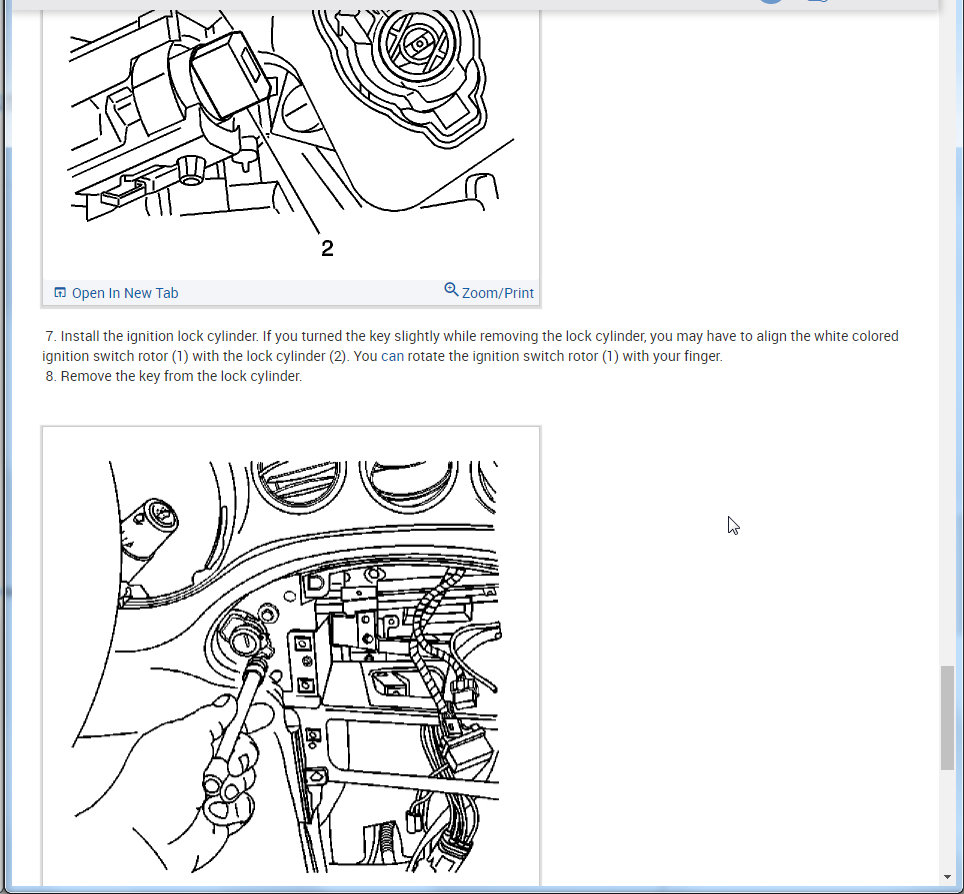 2

Open In New Tab

Zoom/Print

7. Install the ignition lock cylinder. If you turned the key slightly while removing the lock cylinder, you may have to align the white colored ignition switch rotor (1) with the lock cylinder (2). You can rotate the ignition switch rotor (1) with your finger.
8. Remove the key from the lock cylinder.