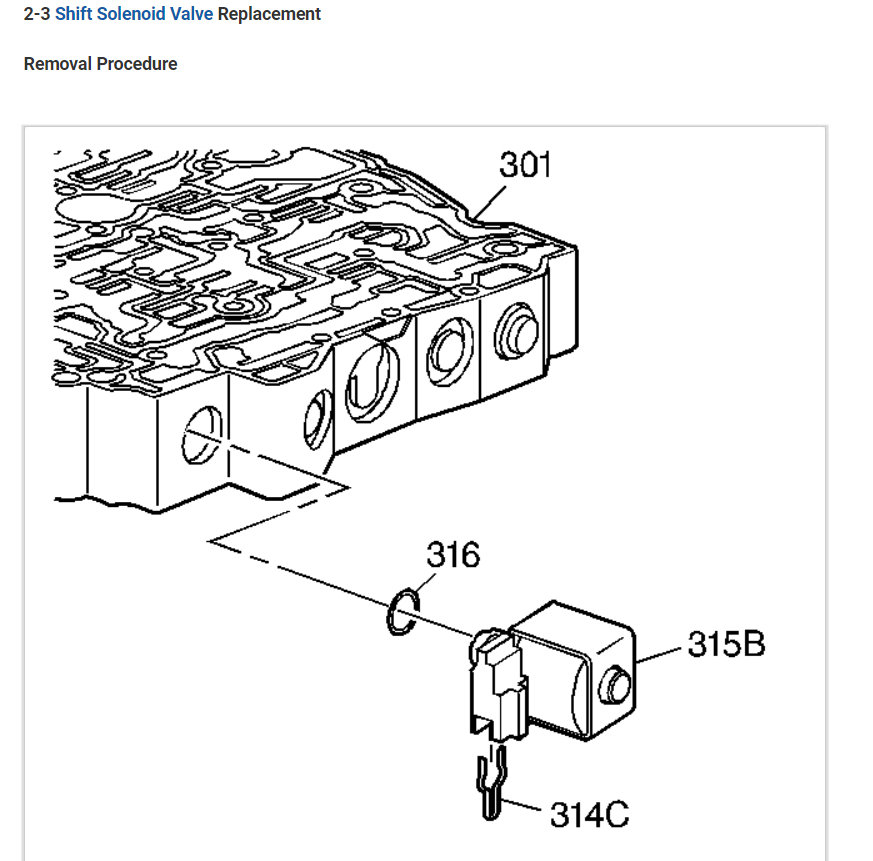 2-3 Shift Solenoid Valve Replacement

Removal Procedure

301

316

315B

314C