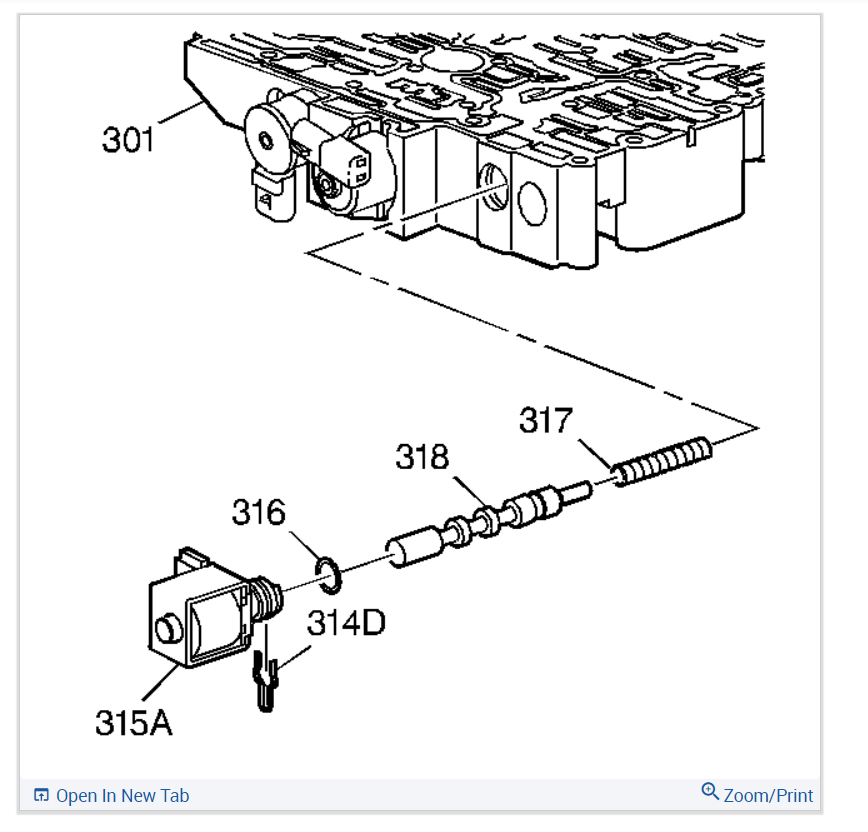 301

317

318

316

314D

315A

Open In New Tab

Zoom/Print