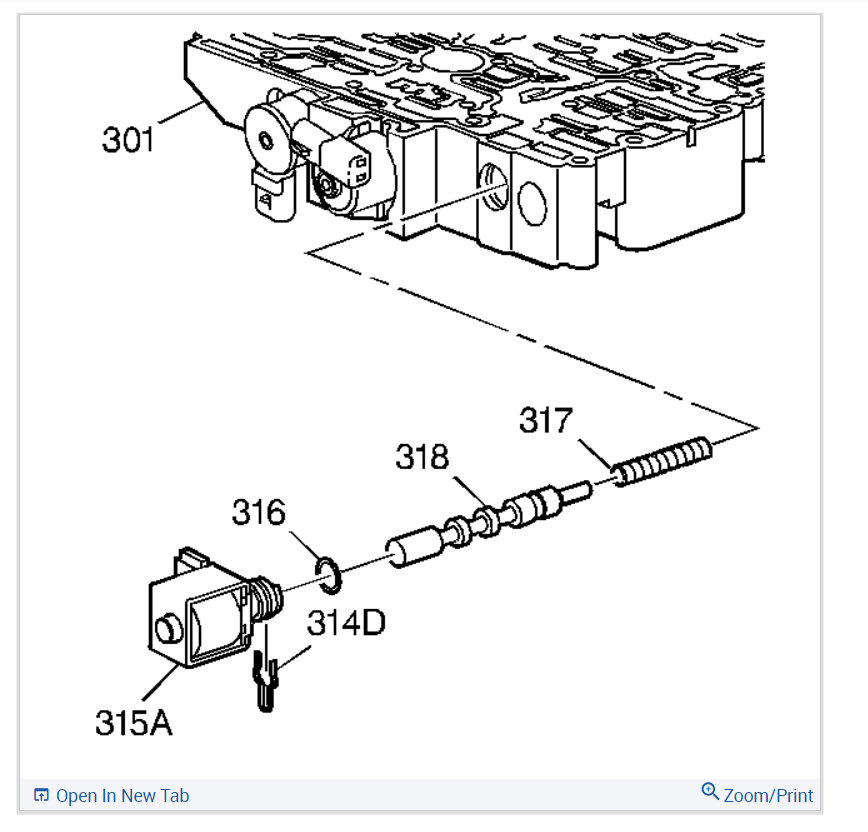 301

317

318

316

314D

315A

Open In New Tab

Zoom/Print