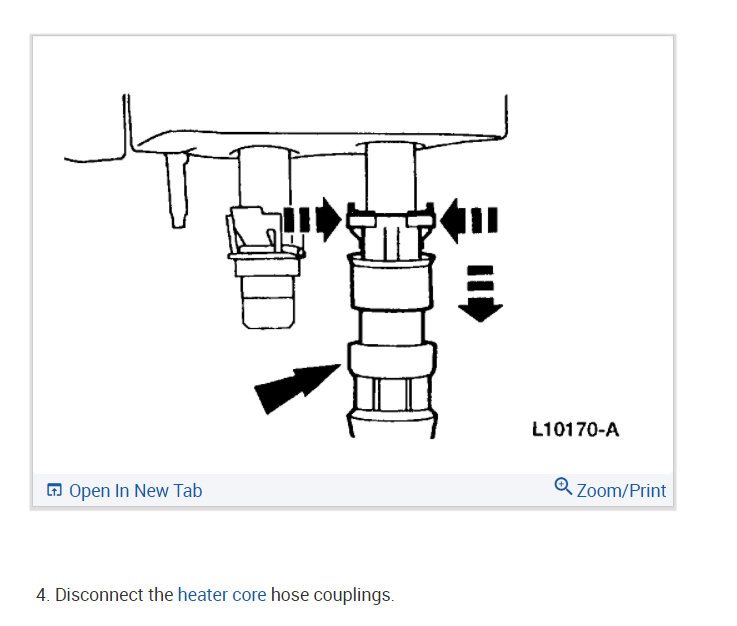 L10170-A

Open In New Tab

Zoom/Print

4. Disconnect the heater core hose couplings.