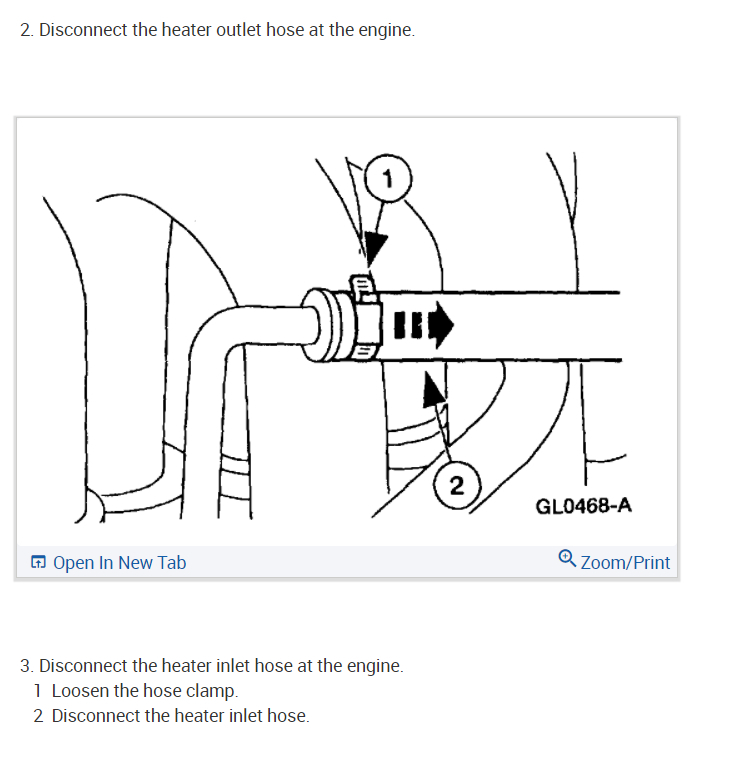 2. Disconnect the heater outlet hose at the engine.

1

2

GL0468-A

Open In New Tab

Zoom/Print

3. Disconnect the heater inlet hose at the engine.
1 Loosen the hose clamp.
2 Disconnect the heater inlet hose.