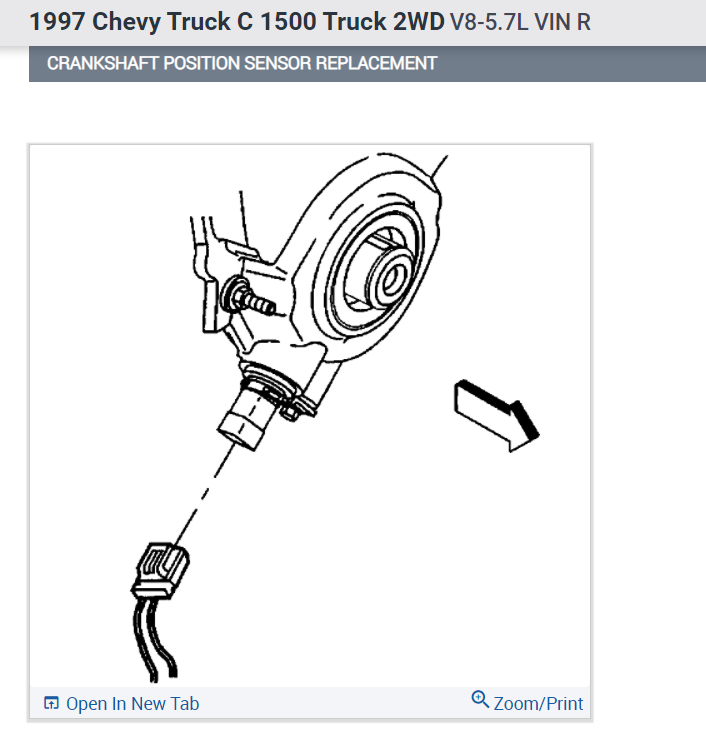 1997 Chevy Truck C 1500 Truck 2WD V8-5.7L VIN R

CRANKSHAFT POSITION SENSOR REPLACEMENT

Open In New Tab

Zoom/Print