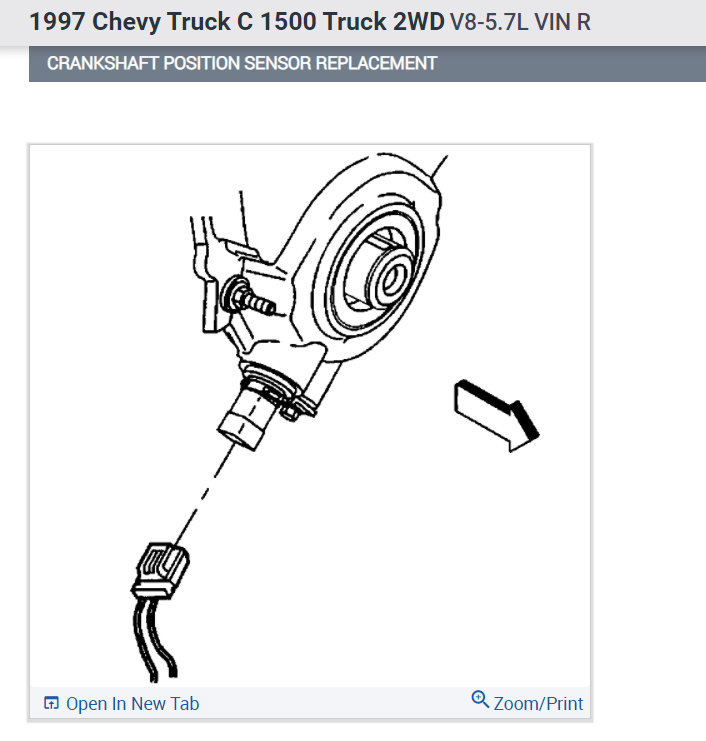 1997 Chevy Truck C 1500 Truck 2WD V8-5.7L VIN R

CRANKSHAFT POSITION SENSOR REPLACEMENT

Open In New Tab

Zoom/Print