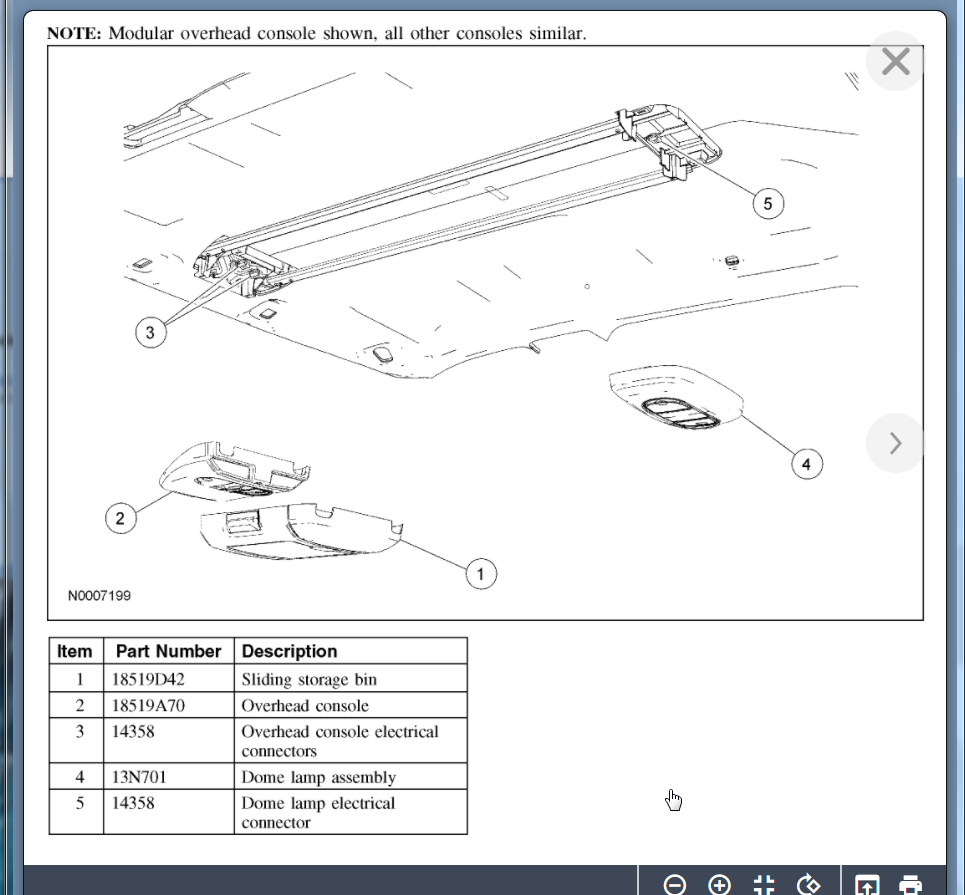 NOTE: Modular overhead console shown, all other consoles similar.

5

3

4

2

1

N0007199

| Item | Part Number | Description |
|---|---|---|
| 1 | 18519D42 | Sliding storage bin |
| 2 | 18519A70 | Overhead console |
| 3 | 14358 | Overhead console electrical connectors |
| 4 | 13N701 | Dome lamp assembly |
| 5 | 14358 | Dome lamp electrical connector |