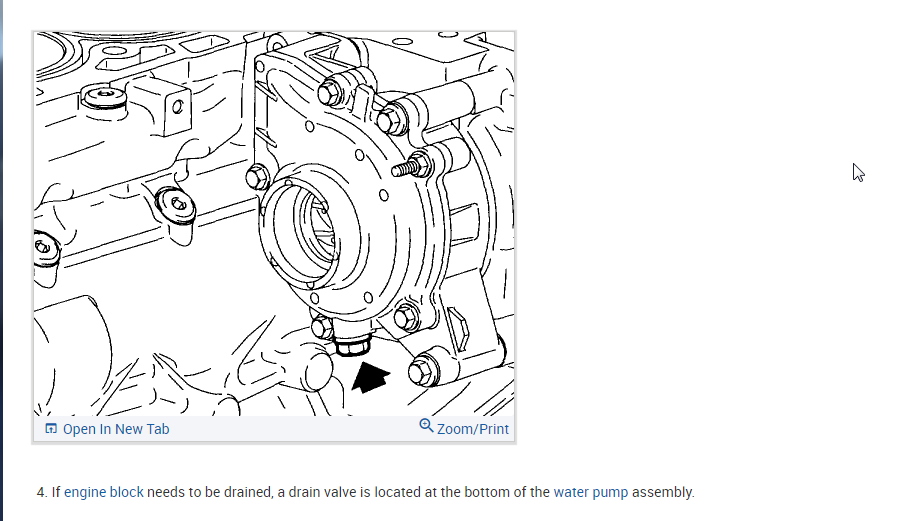 Open In New Tab

Zoom/Print

4. If engine block needs to be drained, a drain valve is located at the bottom of the water pump assembly.