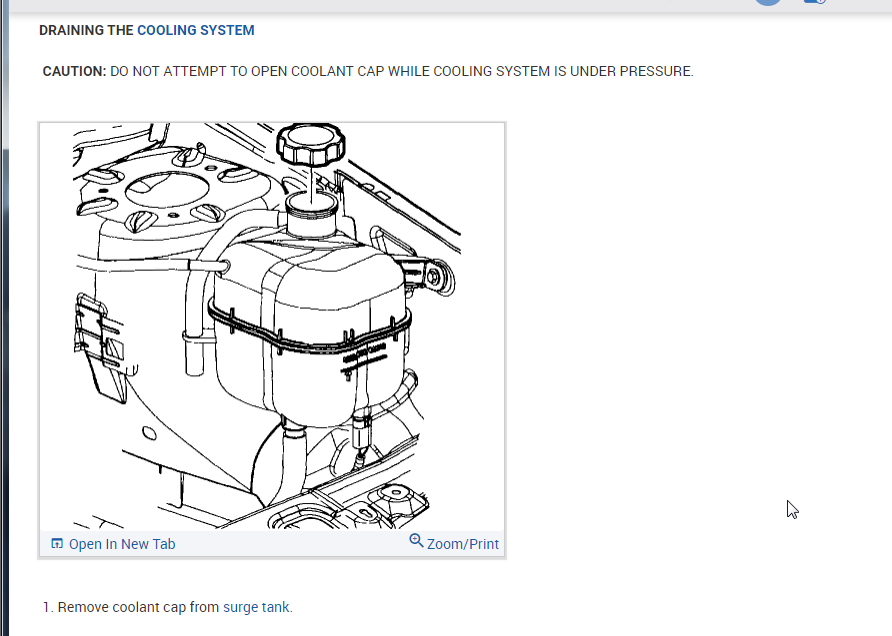 DRAINING THE COOLING SYSTEM

CAUTION: DO NOT ATTEMPT TO OPEN COOLANT CAP WHILE COOLING SYSTEM IS UNDER PRESSURE.

Open In New Tab

Zoom/Print

1. Remove coolant cap from surge tank.