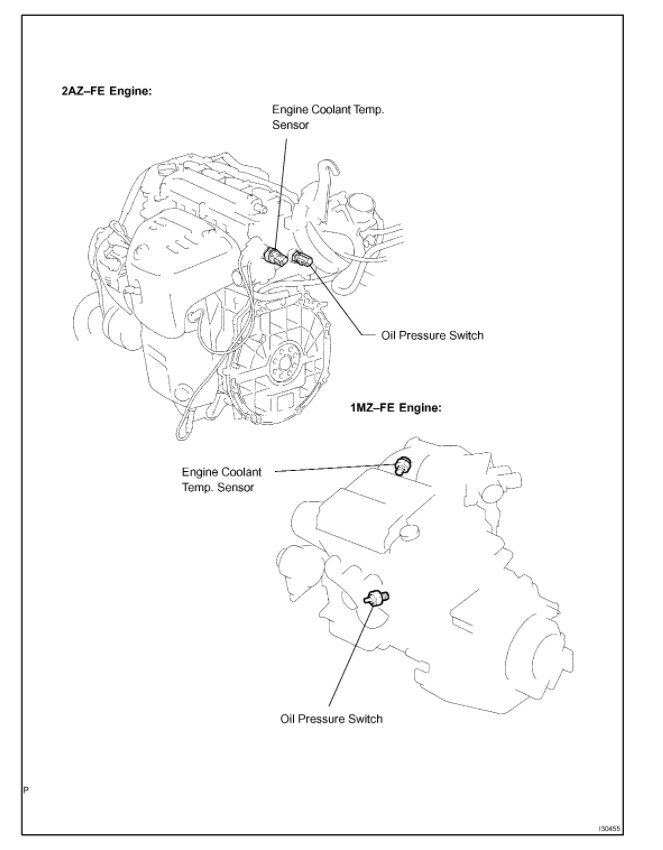 2AZ–FE Engine:

Engine Coolant Temp. Sensor

Oil Pressure Switch

1MZ–FE Engine:

Engine Coolant Temp. Sensor

Oil Pressure Switch

P

I30455