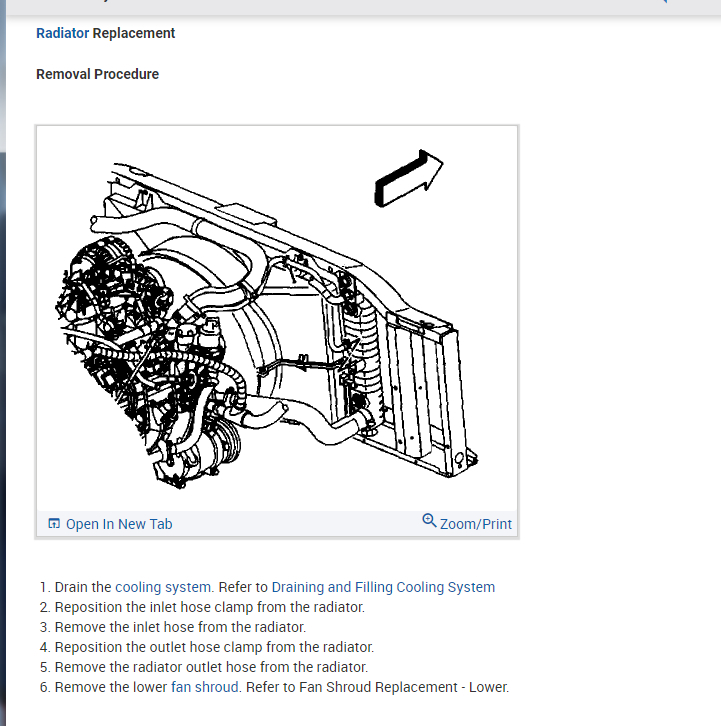 Radiator Replacement

Removal Procedure

Open In New Tab

Zoom/Print

1. Drain the cooling system. Refer to Draining and Filling Cooling System
2. Reposition the inlet hose clamp from the radiator.
3. Remove the inlet hose from the radiator.
4. Reposition the outlet hose clamp from the radiator.
5. Remove the radiator outlet hose from the radiator.
6. Remove the lower fan shroud. Refer to Fan Shroud Replacement - Lower.