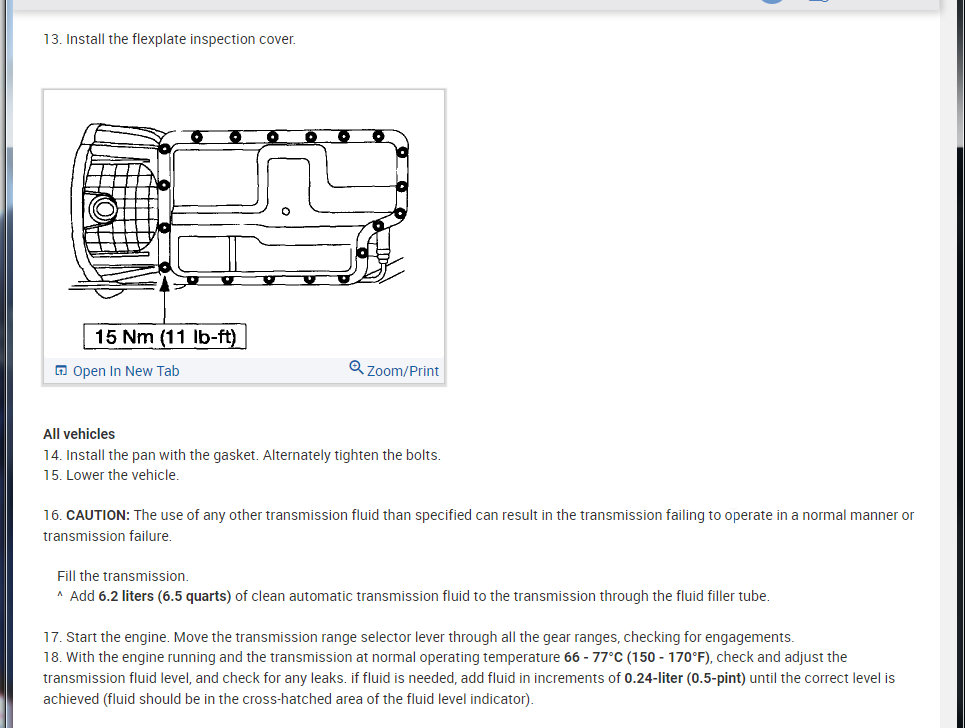 13. Install the flexplate inspection cover.

15 Nm (11 lb-ft)

Open In New Tab

Zoom/Print

All vehicles
14. Install the pan with the gasket. Alternately tighten the bolts.
15. Lower the vehicle.

16. CAUTION: The use of any other transmission fluid than specified can result in the transmission failing to operate in a normal manner or transmission failure.

Fill the transmission.
^ Add 6.2 liters (6.5 quarts) of clean automatic transmission fluid to the transmission through the fluid filler tube.

17. Start the engine. Move the transmission range selector lever through all the gear ranges, checking for engagements.
18. With the engine running and the transmission at normal operating temperature 66 - 77°C (150 - 170°F), check and adjust the transmission fluid level, and check for any leaks. if fluid is needed, add fluid in increments of 0.24-liter (0.5-pint) until the correct level is achieved (fluid should be in the cross-hatched area of the fluid level indicator).