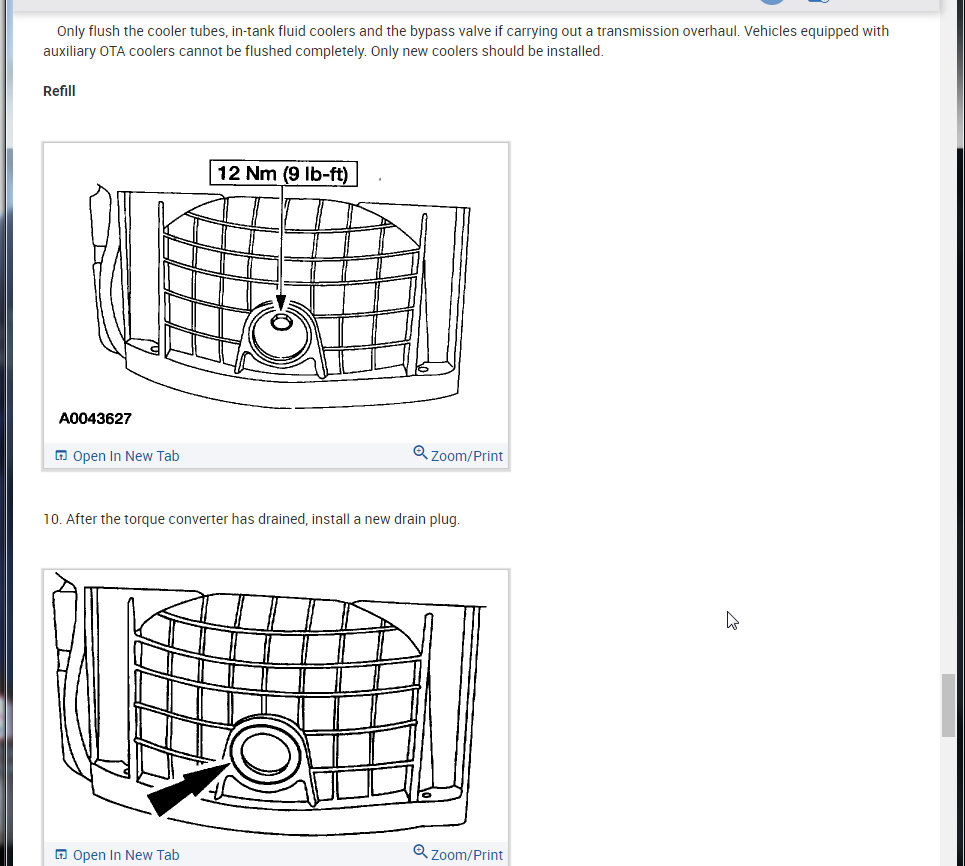 Only flush the cooler tubes, in-tank fluid coolers and the bypass valve if carrying out a transmission overhaul. Vehicles equipped with auxiliary OTA coolers cannot be flushed completely. Only new coolers should be installed.

Refill

12 Nm (9 lb-ft)

A0043627

Open In New Tab

Zoom/Print

10. After the torque converter has drained, install a new drain plug.

Open In New Tab

Zoom/Print