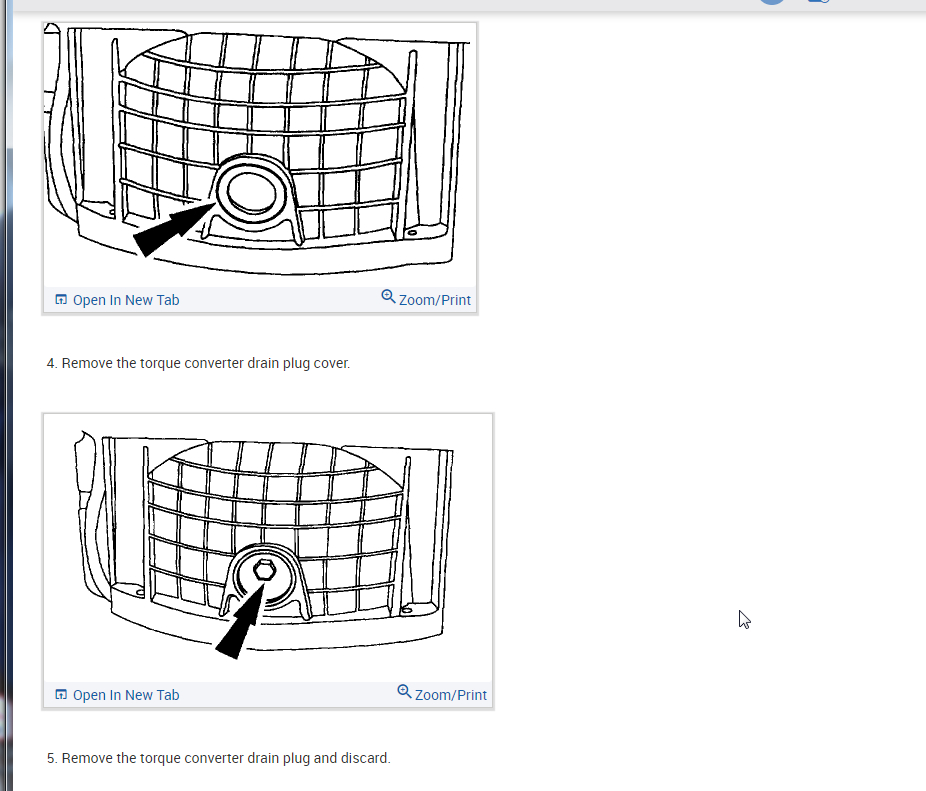 Open In New Tab

Zoom/Print

4. Remove the torque converter drain plug cover.

Open In New Tab

Zoom/Print

5. Remove the torque converter drain plug and discard.