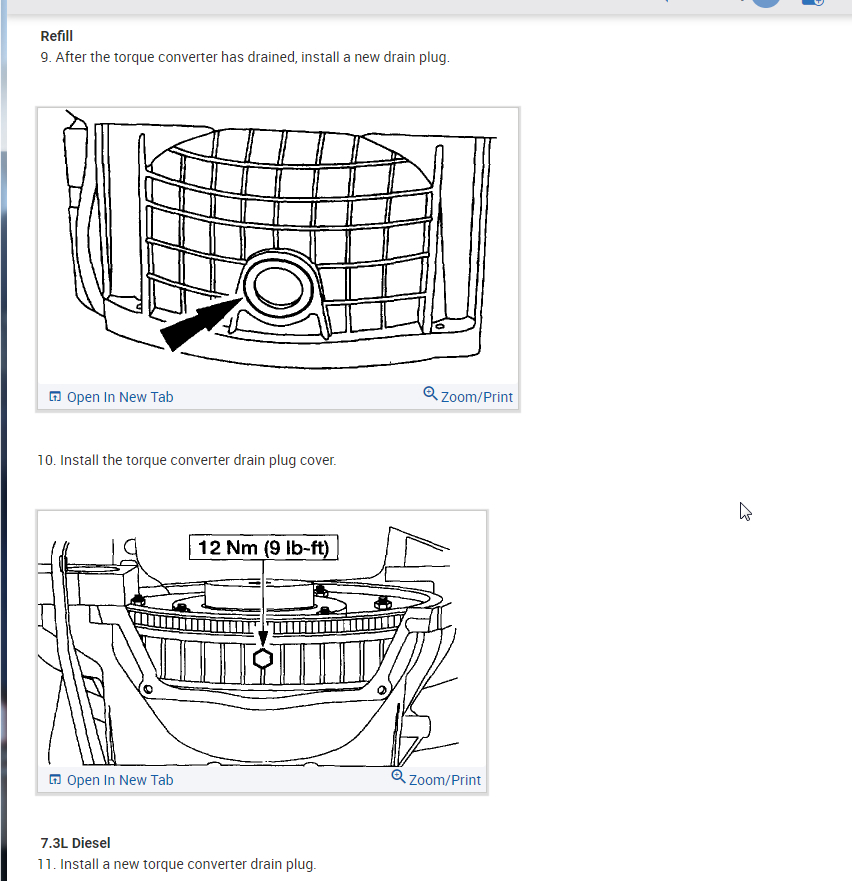 Refill
9. After the torque converter has drained, install a new drain plug.

Open In New Tab
Zoom/Print

10. Install the torque converter drain plug cover.

12 Nm (9 lb-ft)

Open In New Tab
Zoom/Print

7.3L Diesel
11. Install a new torque converter drain plug.