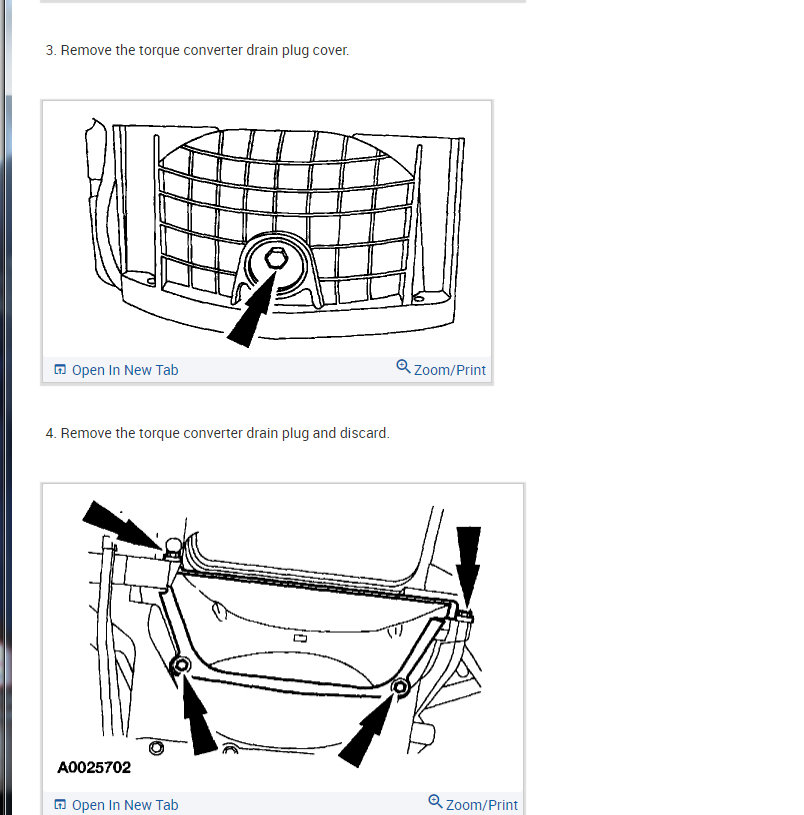 3. Remove the torque converter drain plug cover.

Open In New Tab

Zoom/Print

4. Remove the torque converter drain plug and discard.

A0025702

Open In New Tab

Zoom/Print