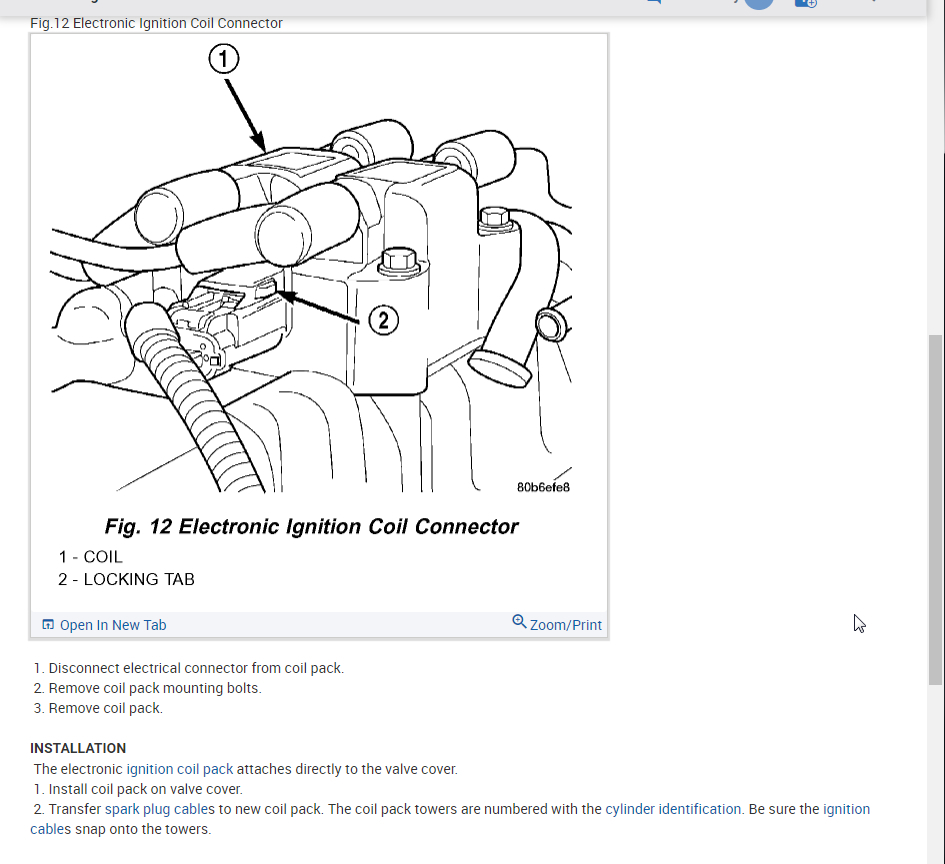 Fig.12 Electronic Ignition Coil Connector

1

2

80b6efe8

Fig. 12 Electronic Ignition Coil Connector

1 - COIL
2 - LOCKING TAB

Open In New Tab

Zoom/Print

1. Disconnect electrical connector from coil pack.
2. Remove coil pack mounting bolts.
3. Remove coil pack.

INSTALLATION

The electronic ignition coil pack attaches directly to the valve cover.
1. Install coil pack on valve cover.
2. Transfer spark plug cables to new coil pack. The coil pack towers are numbered with the cylinder identification. Be sure the ignition cables snap onto the towers.