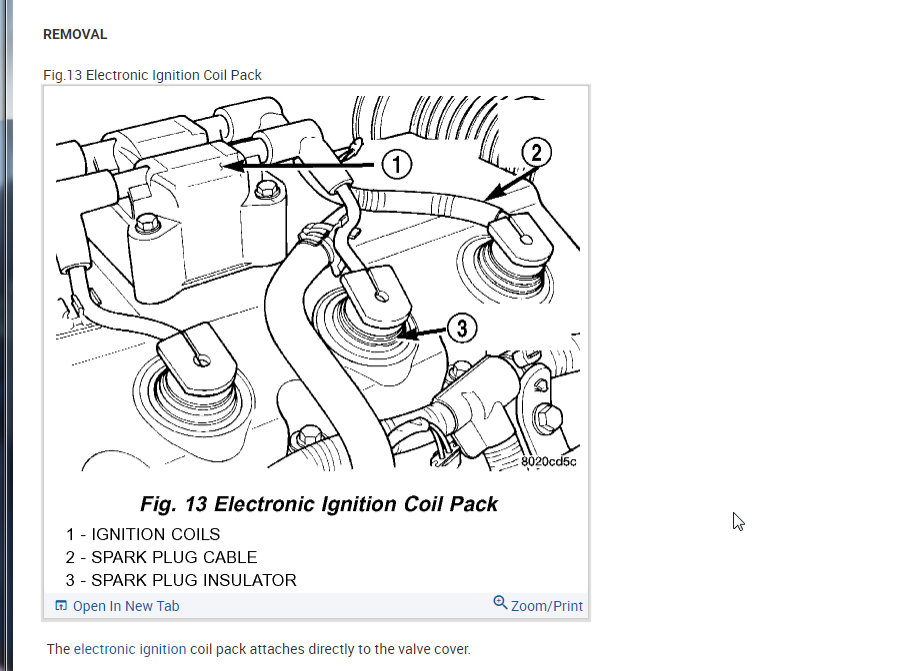 REMOVAL

Fig.13 Electronic Ignition Coil Pack

1

2

3

8020cd5c

Fig. 13 Electronic Ignition Coil Pack

1 - IGNITION COILS
2 - SPARK PLUG CABLE
3 - SPARK PLUG INSULATOR

Open In New Tab

Zoom/Print

The electronic ignition coil pack attaches directly to the valve cover.